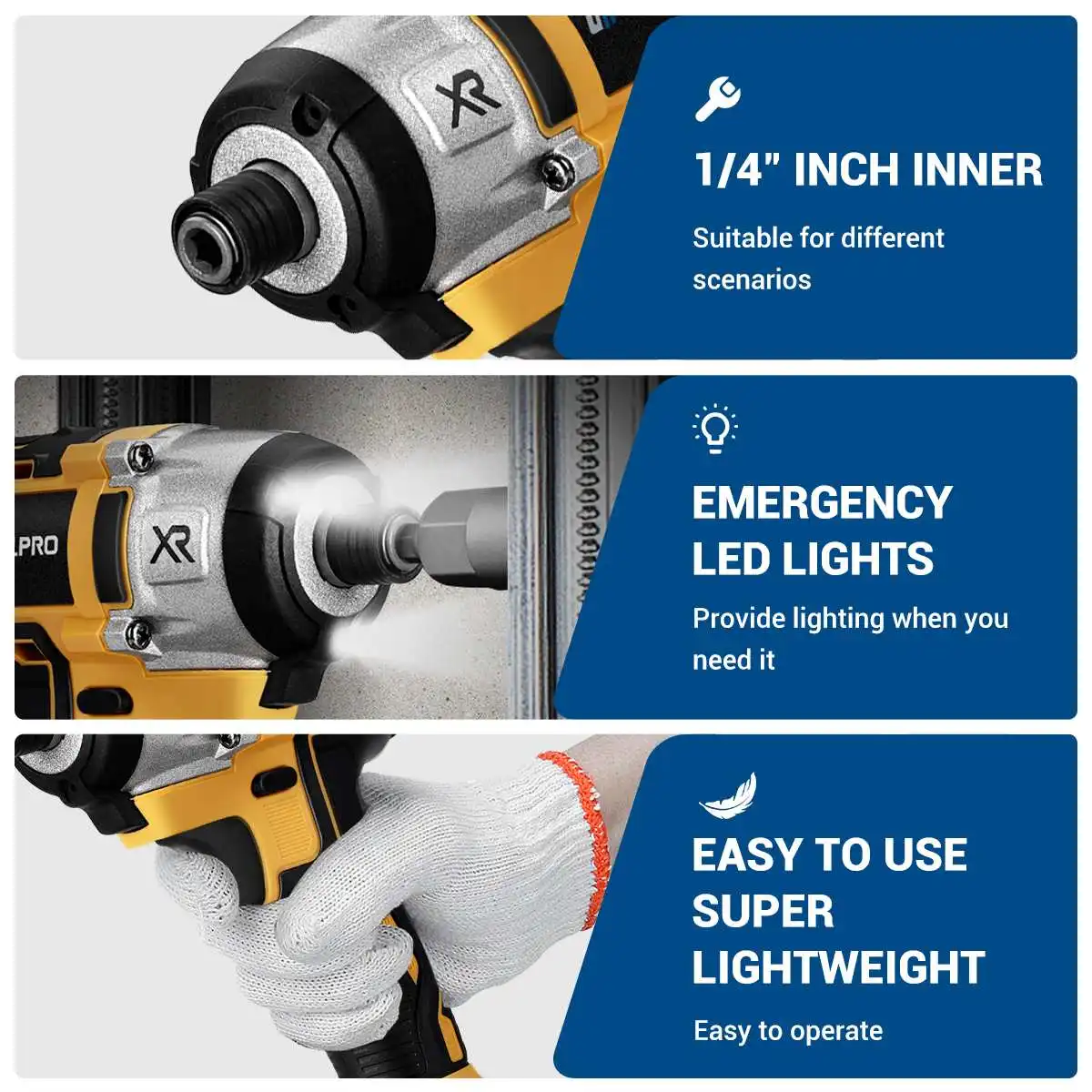 XR

1/4" INCH INNER

Suitable for different scenarios

LPRO

XR

EMERGENCY LED LIGHTS

Provide lighting when you need it

EASY TO USE SUPER LIGHTWEIGHT

Easy to operate