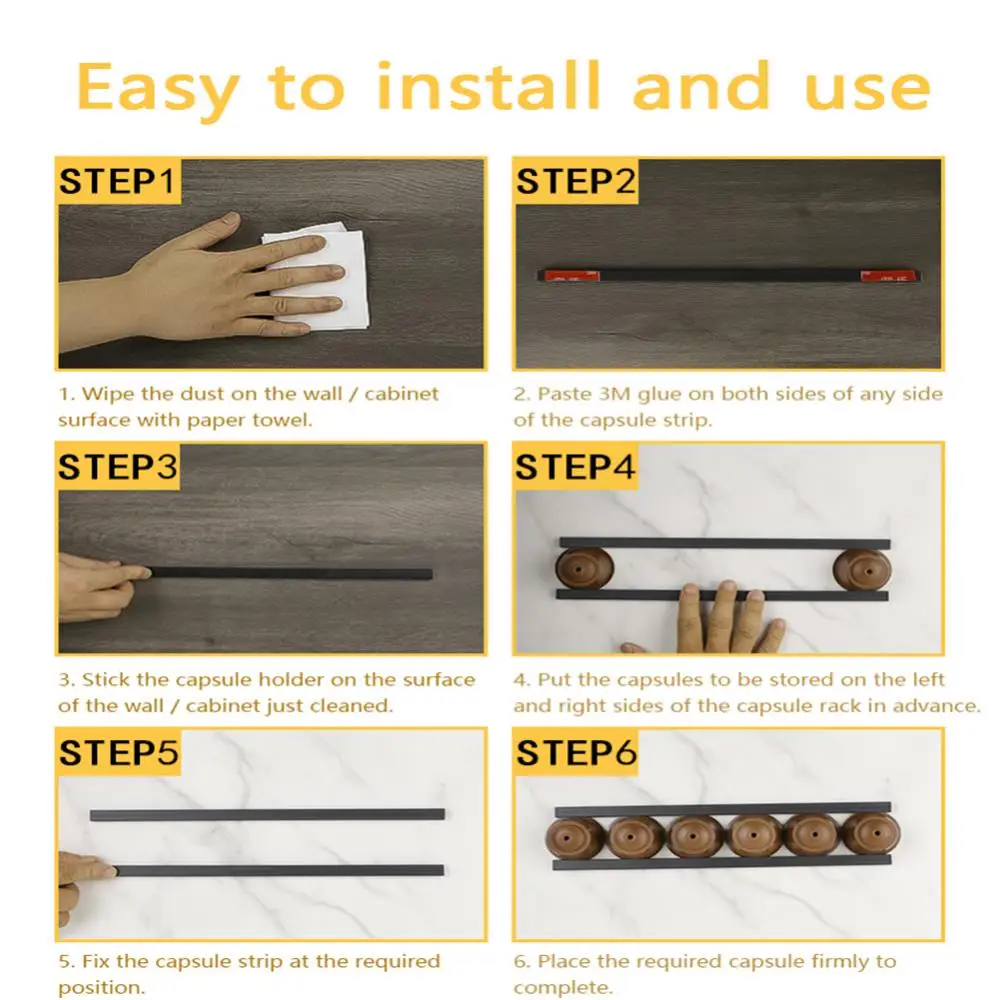 Easy to install and use

STEP1

1. Wipe the dust on the wall / cabinet surface with paper towel.

STEP2

2. Paste 3M glue on both sides of any side of the capsule strip.

STEP3

3. Stick the capsule holder on the surface of the wall / cabinet just cleaned.

STEP4

4. Put the capsules to be stored on the left and right sides of the capsule rack in advance.

STEP5

5. Fix the capsule strip at the required position.

STEP6

6. Place the required capsule firmly to complete.