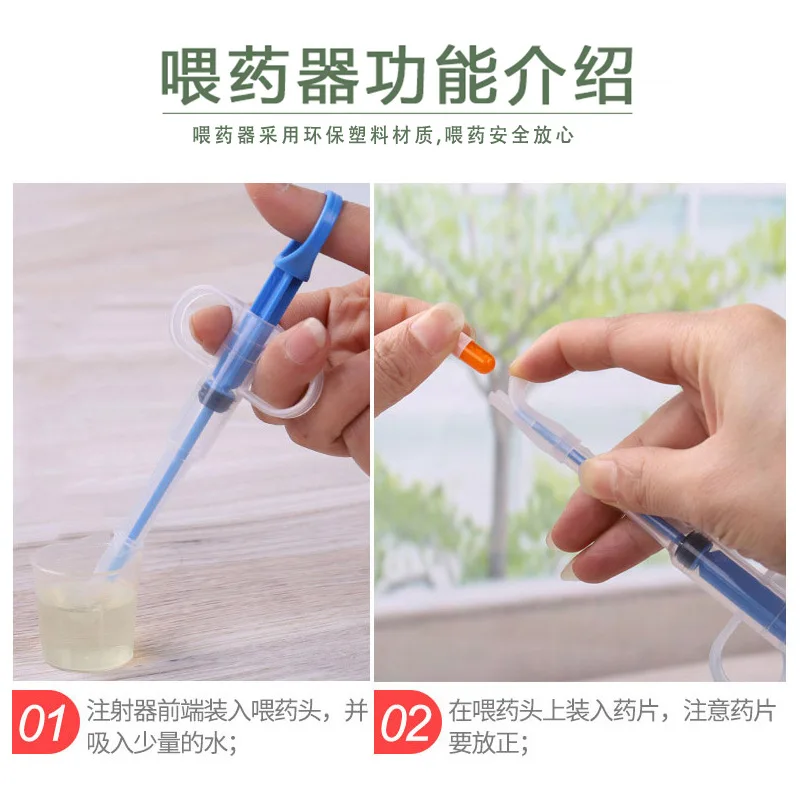 喂药器功能介绍

喂药器采用环保塑料材质,喂药安全放心

01 注射器前端装入喂药头，并吸入少量的水；

02 在喂药头上装入药片，注意药片要放正；