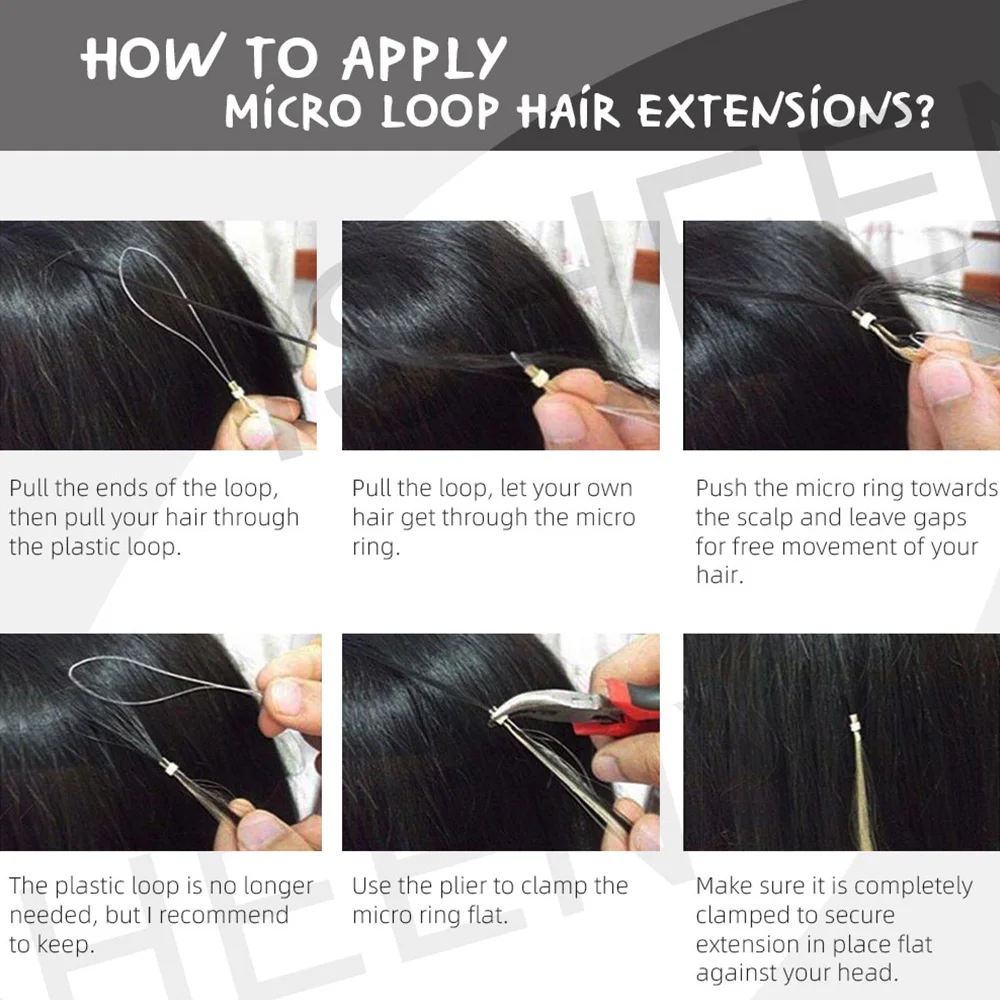 HOW TO APPLY
MICRO LOOP HAIR EXTENSIONS?

Pull the ends of the loop, then pull your hair through the plastic loop.

Pull the loop, let your own hair get through the micro ring.

Push the micro ring towards the scalp and leave gaps for free movement of your hair.

The plastic loop is no longer needed, but I recommend to keep.

Use the plier to clamp the micro ring flat.

Make sure it is completely clamped to secure extension in place flat against your head.