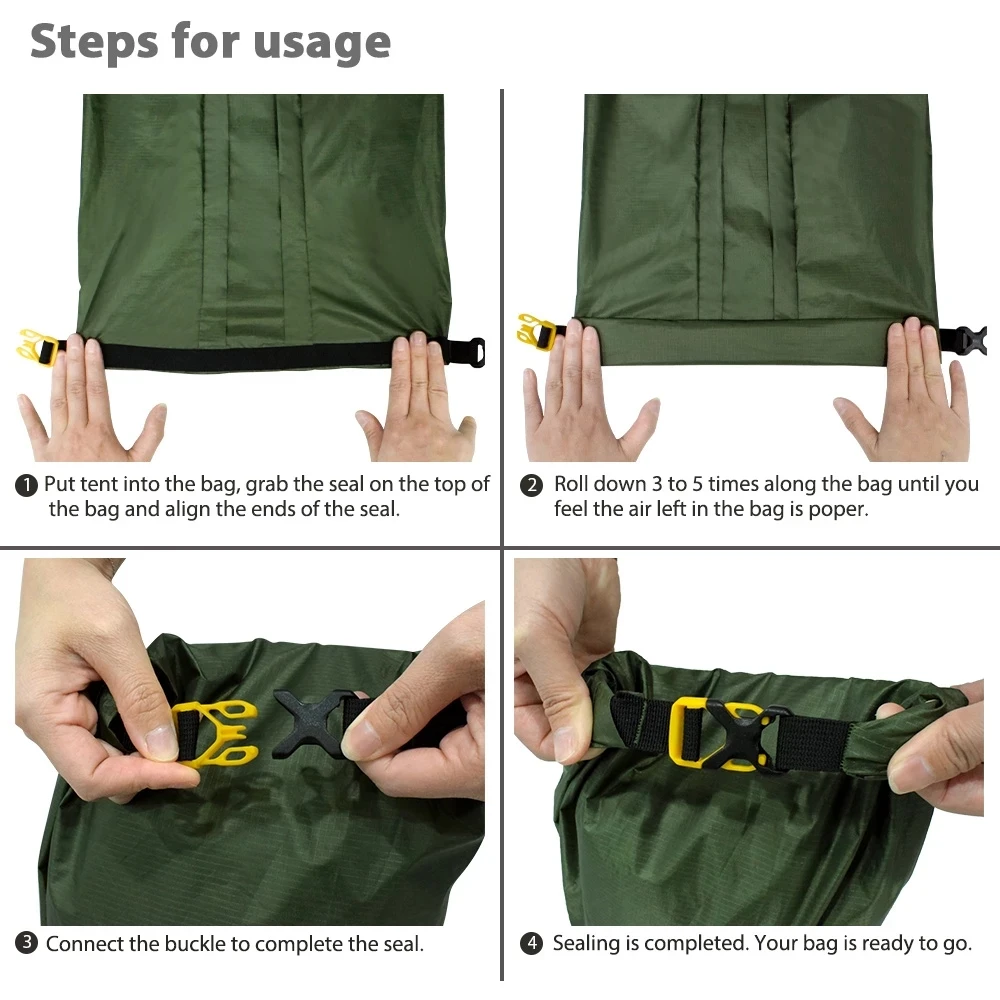 Steps for usage

❶ Put tent into the bag, grab the seal on the top of the bag and align the ends of the seal.

❷ Roll down 3 to 5 times along the bag until you feel the air left in the bag is poper.

❸ Connect the buckle to complete the seal.

❹ Sealing is completed. Your bag is ready to go.