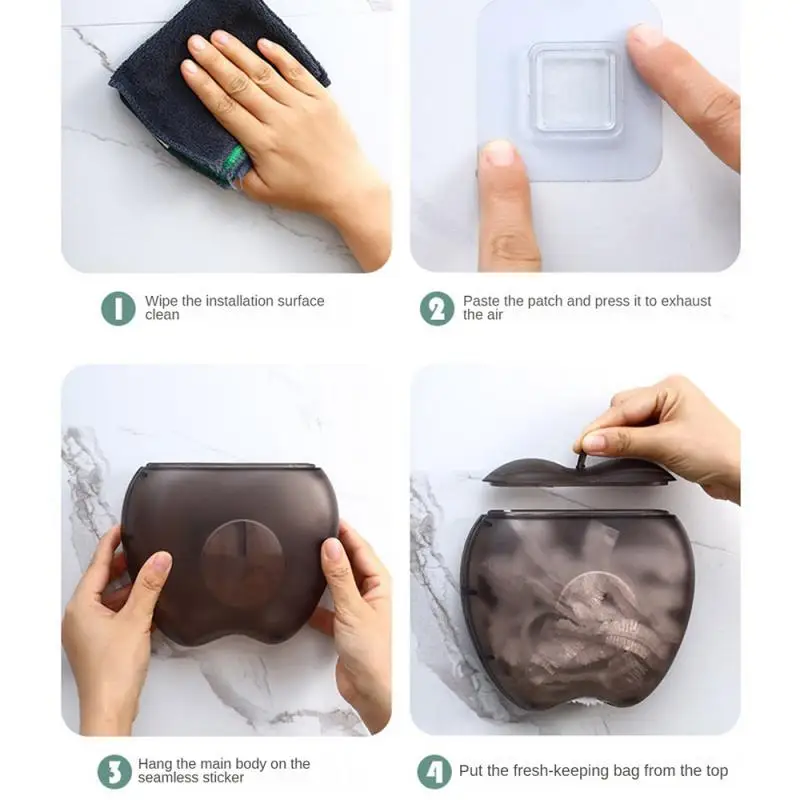 1 Wipe the installation surface clean

2 Paste the patch and press it to exhaust the air

3 Hang the main body on the seamless sticker

4 Put the fresh-keeping bag from the top