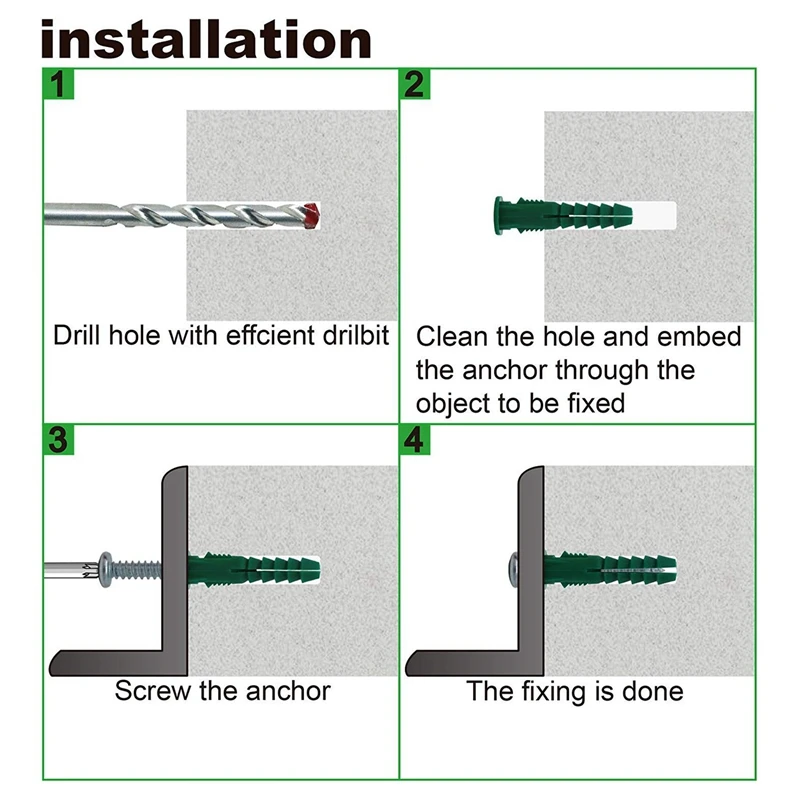 installation

1

Drill hole with effcient drilbit

2

Clean the hole and embed the anchor through the object to be fixed

3

Screw the anchor

4

The fixing is done