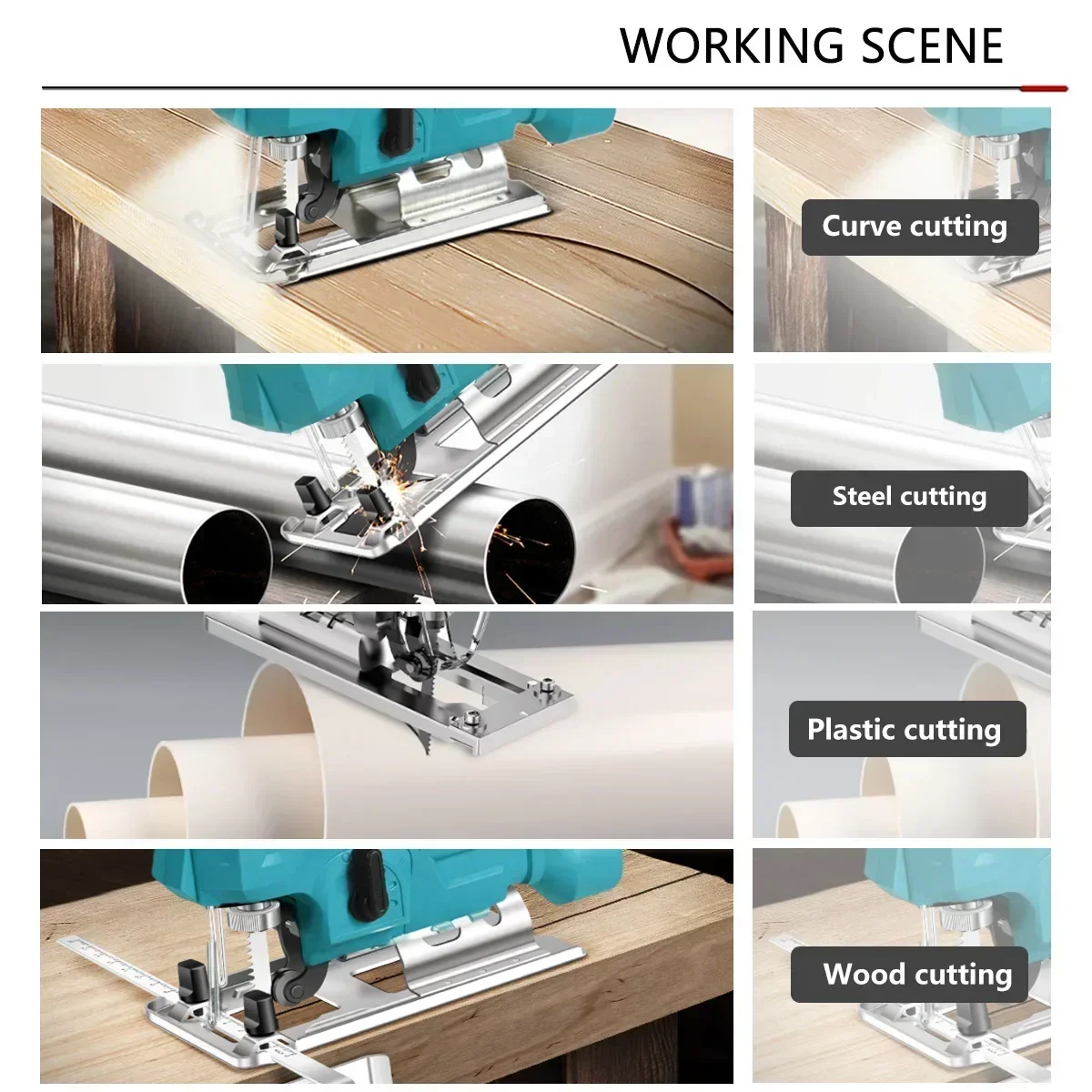 WORKING SCENE

Curve cutting

Steel cutting

Plastic cutting

Wood cutting