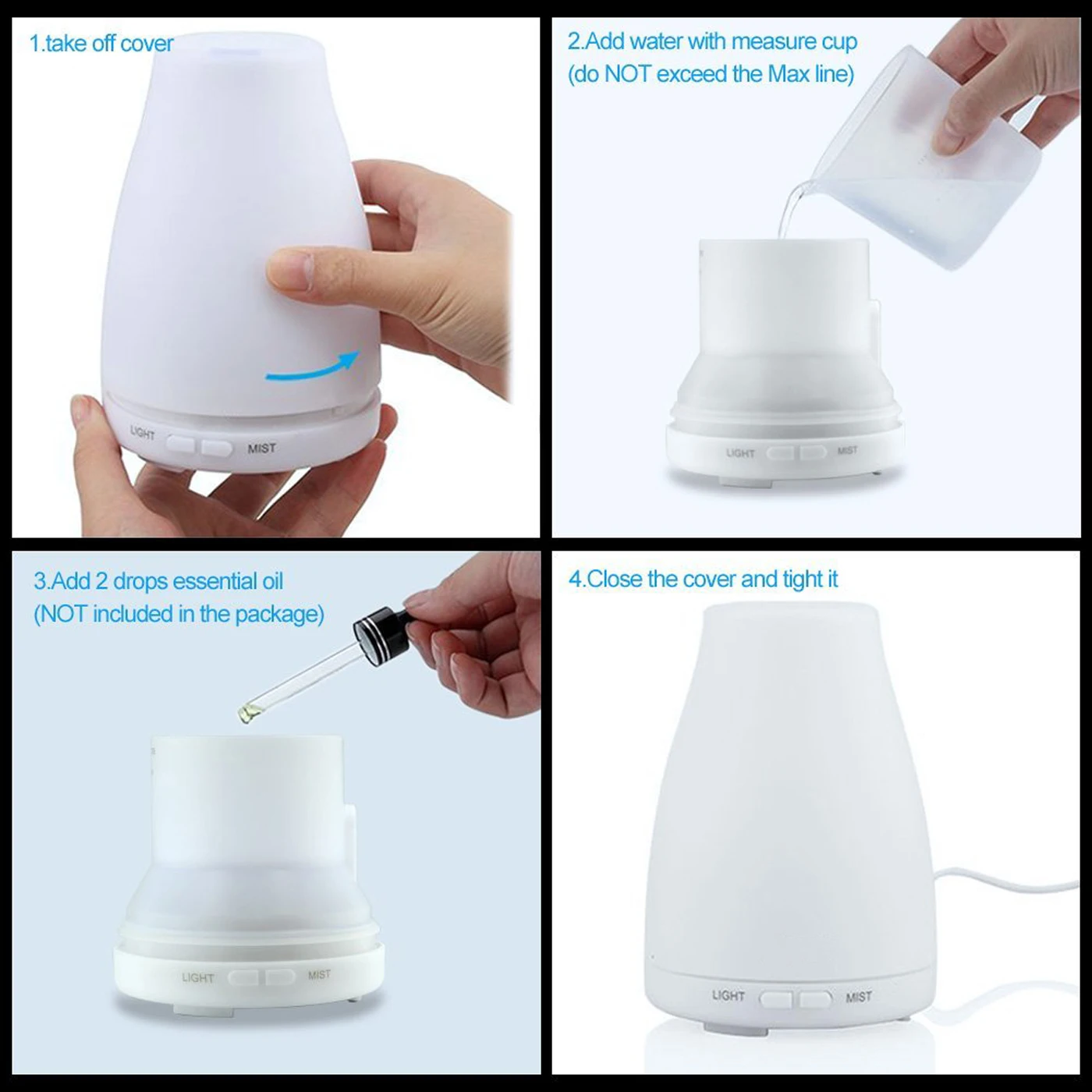 1.take off cover

LIGHT MIST

2.Add water with measure cup
(do NOT exceed the Max line)

LIGHT MIST

3.Add 2 drops essential oil
(NOT included in the package)

LIGHT MIST

4.Close the cover and tight it

LIGHT MIST