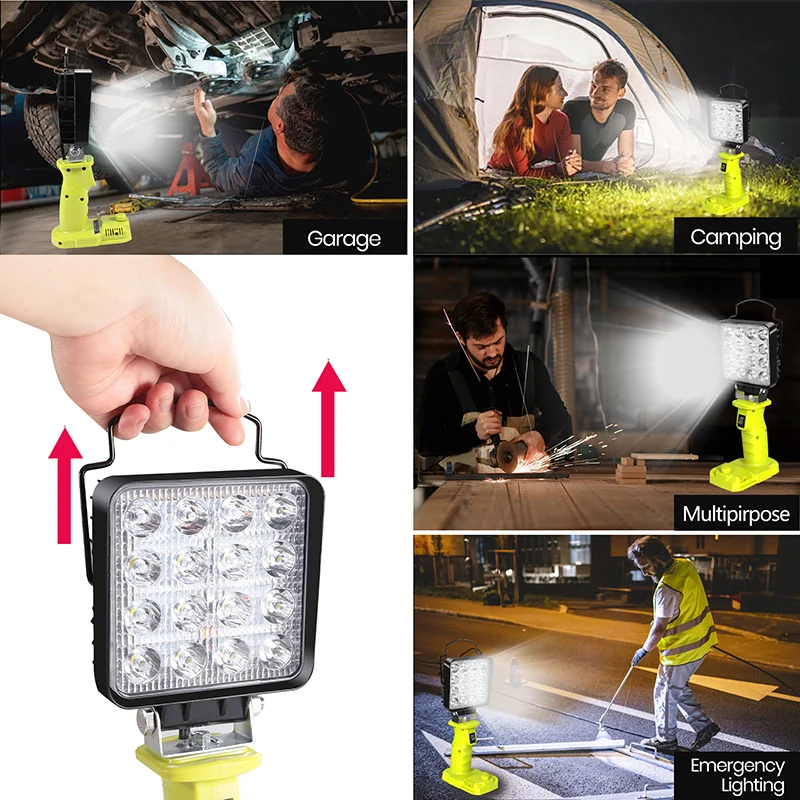 Garage

Camping

Multipirpose

Emergency Lighting