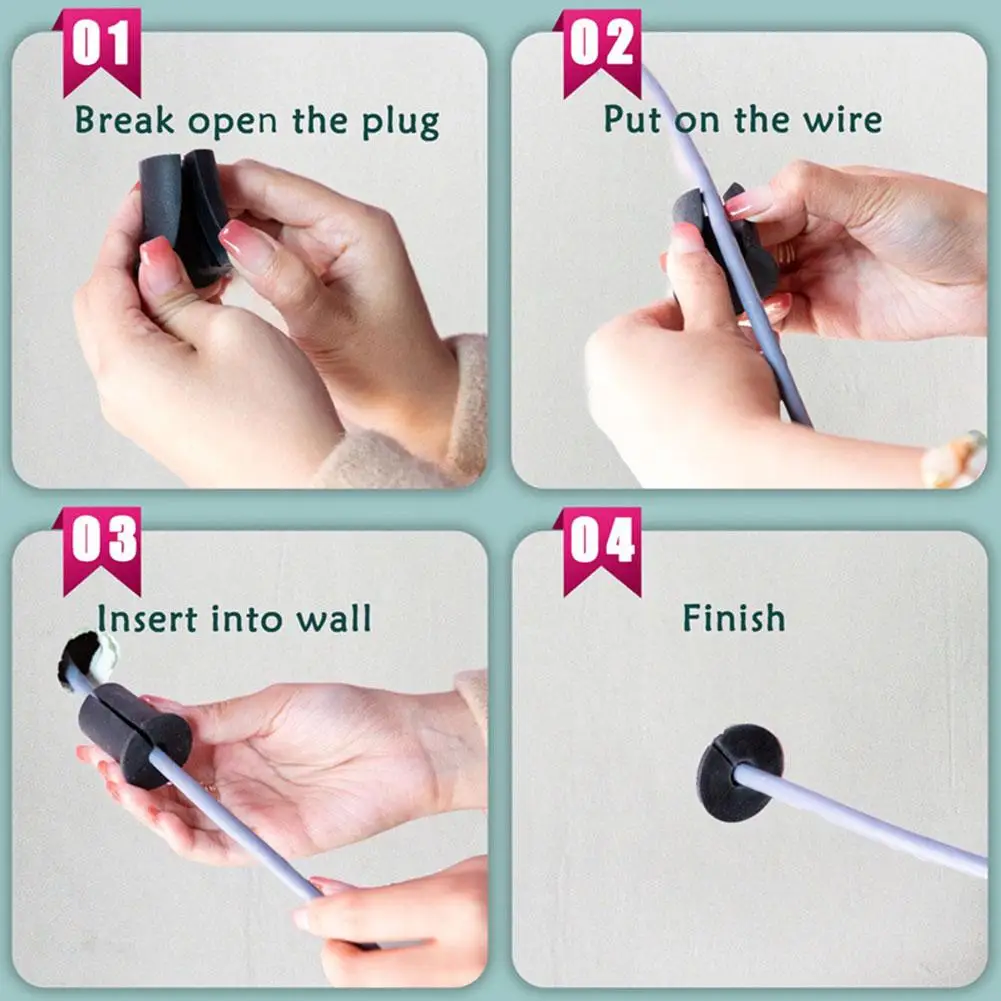 01
Break open the plug

02
Put on the wire

03
Insert into wall

04
Finish