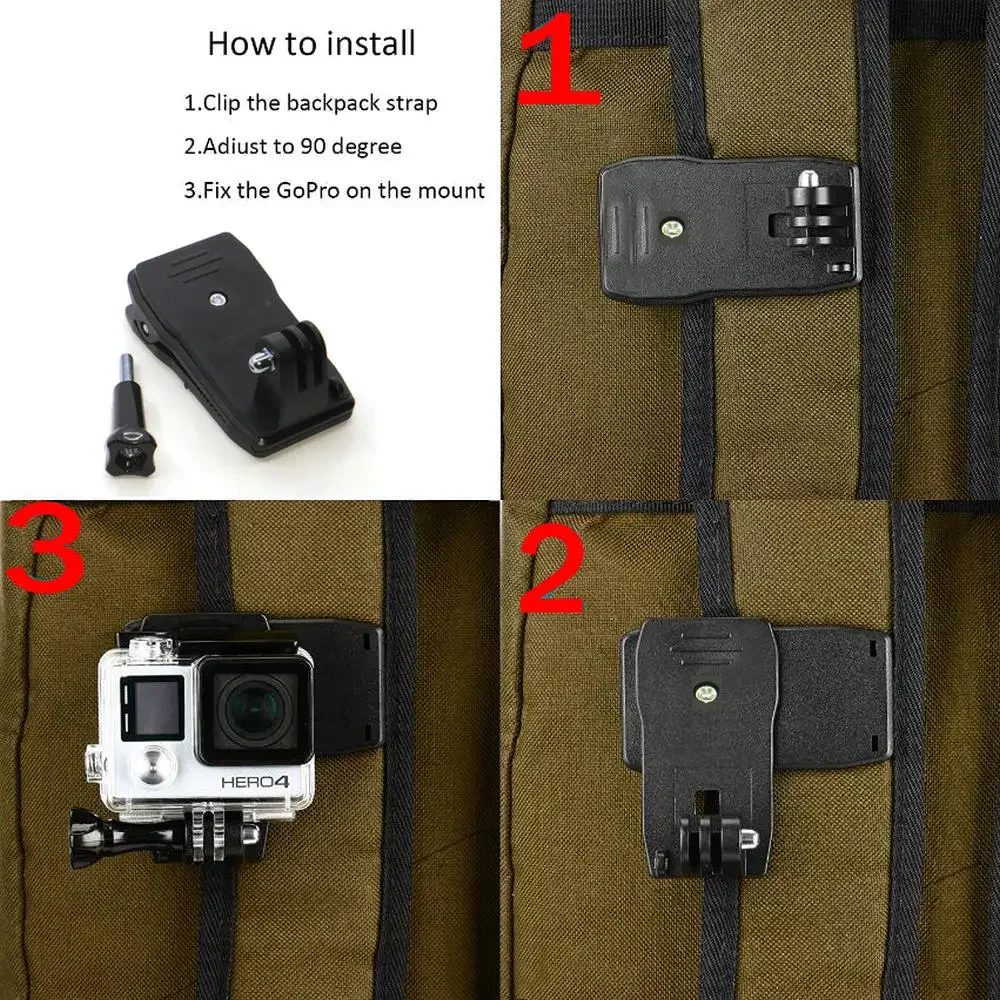 How to install

1.Clip the backpack strap

2.Adiust to 90 degree

3.Fix the GoPro on the mount

1

3

HERO4

2