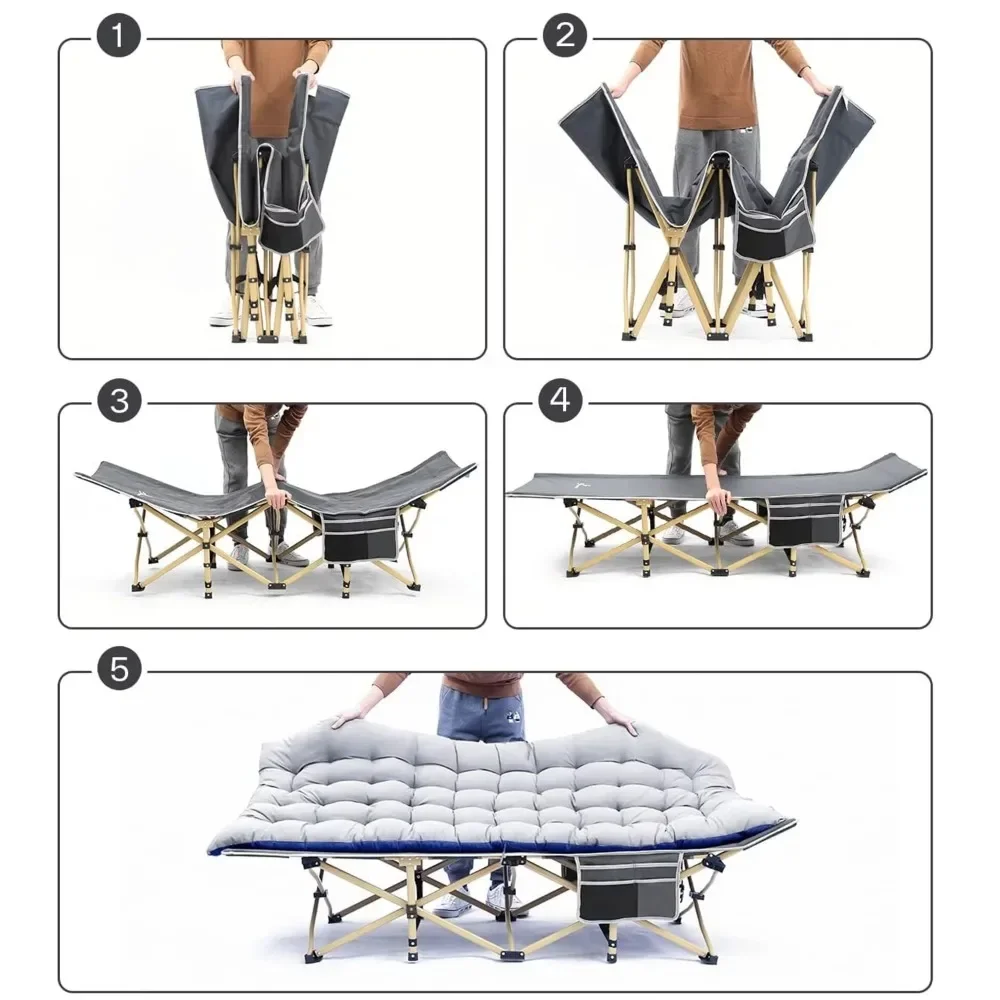 1

2

3

4

5