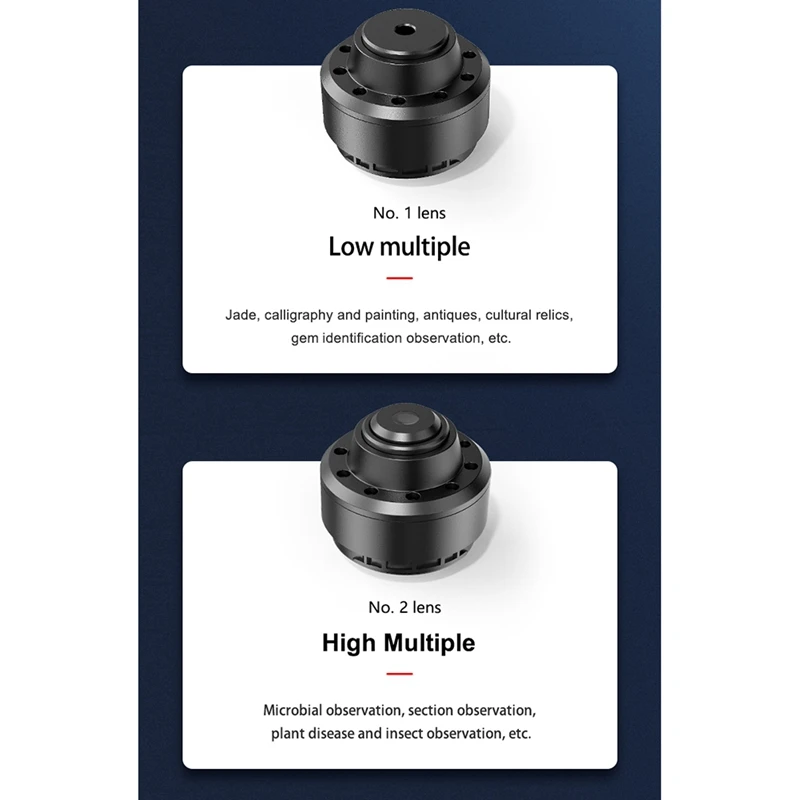 No. 1 lens

Low multiple

Jade, calligraphy and painting, antiques, cultural relics, gem identification observation, etc.

No. 2 lens

High Multiple

Microbial observation, section observation, plant disease and insect observation, etc.