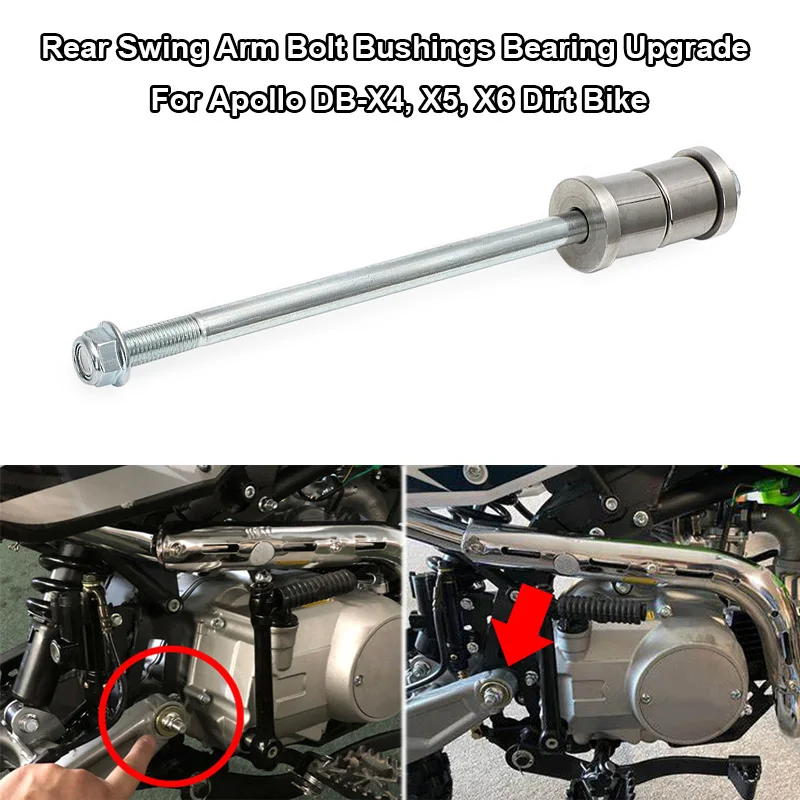 Rear Swing Arm Bolt Bushings Bearing Upgrade
For Apollo DB-X4, X5, X6 Dirt Bike