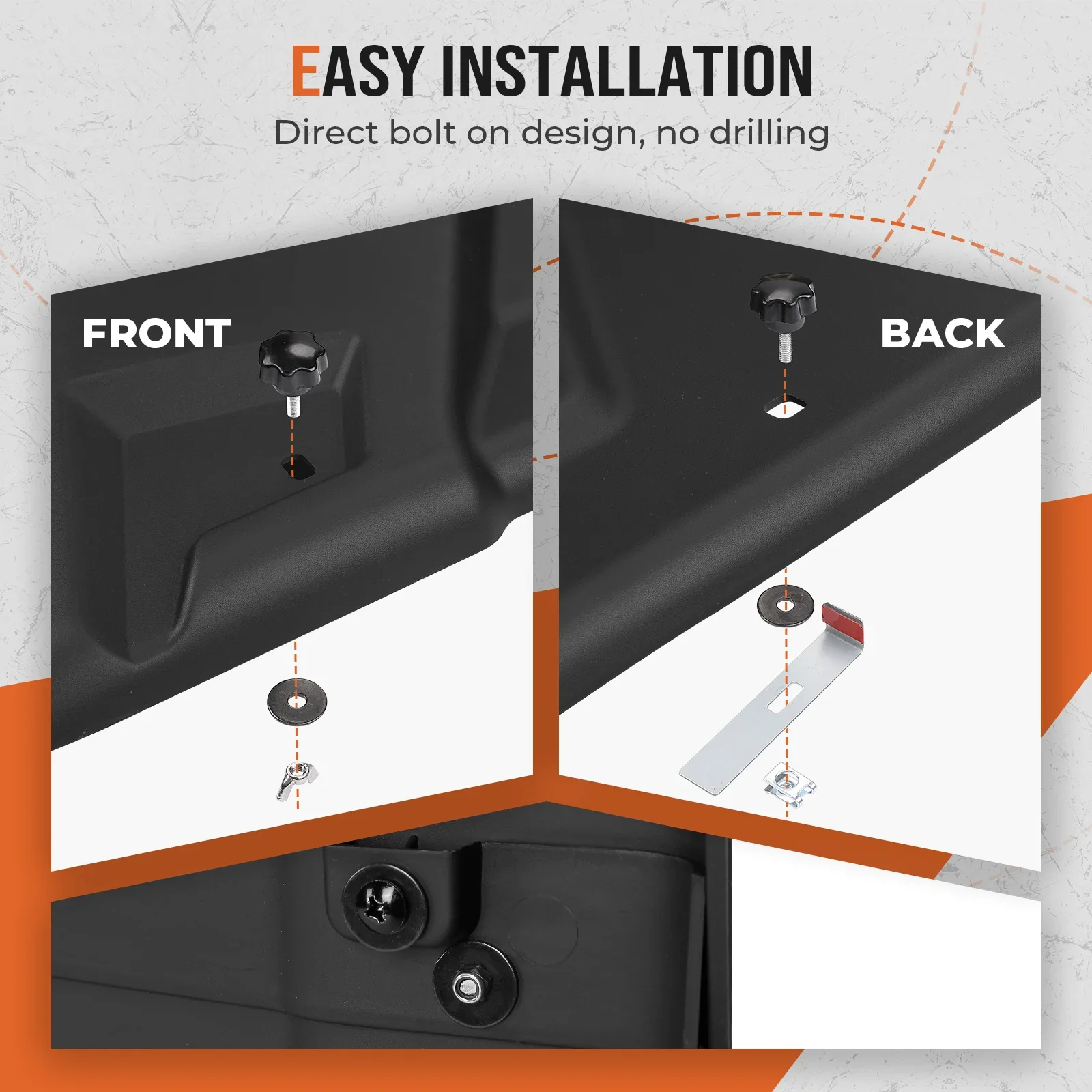 EASY INSTALLATION
Direct bolt on design, no drilling

FRONT

BACK