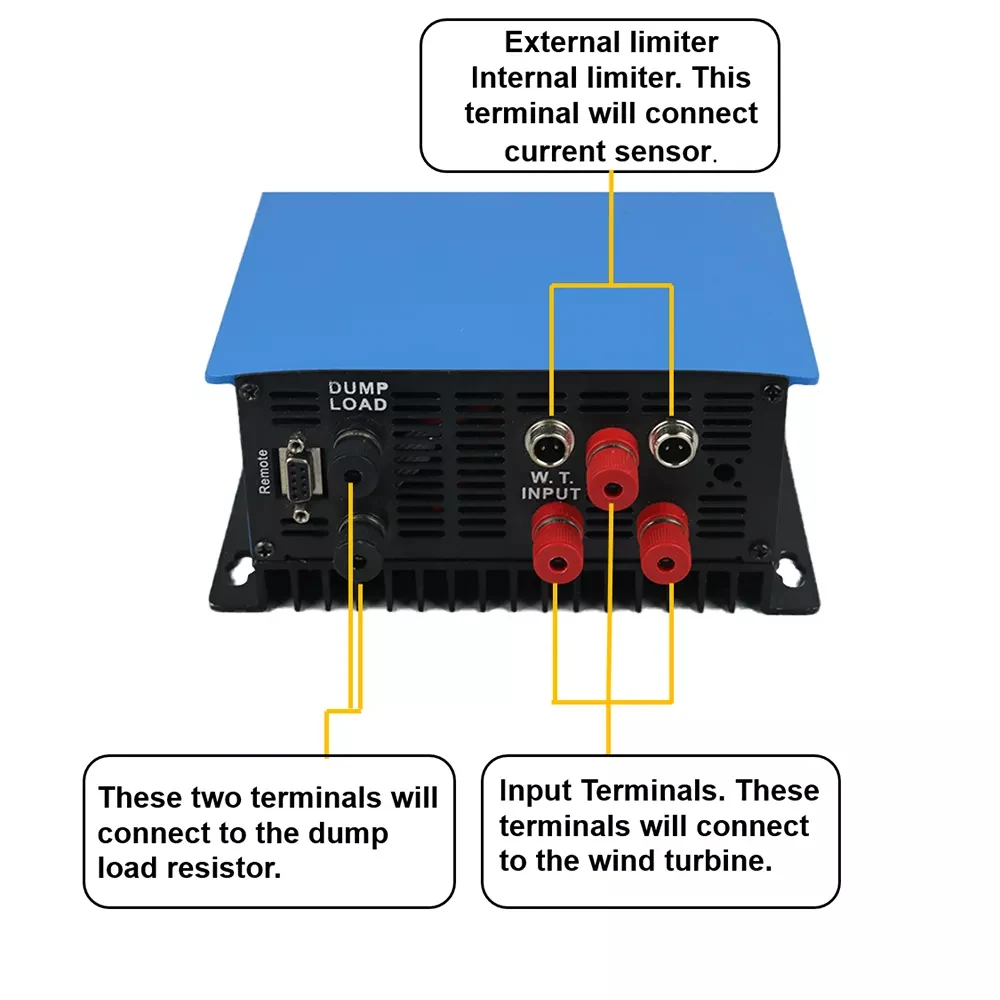 External limiter
Internal limiter. This terminal will connect current sensor.

DUMP LOAD

Remote

W. T. INPUT

These two terminals will connect to the dump load resistor.

Input Terminals. These terminals will connect to the wind turbine.