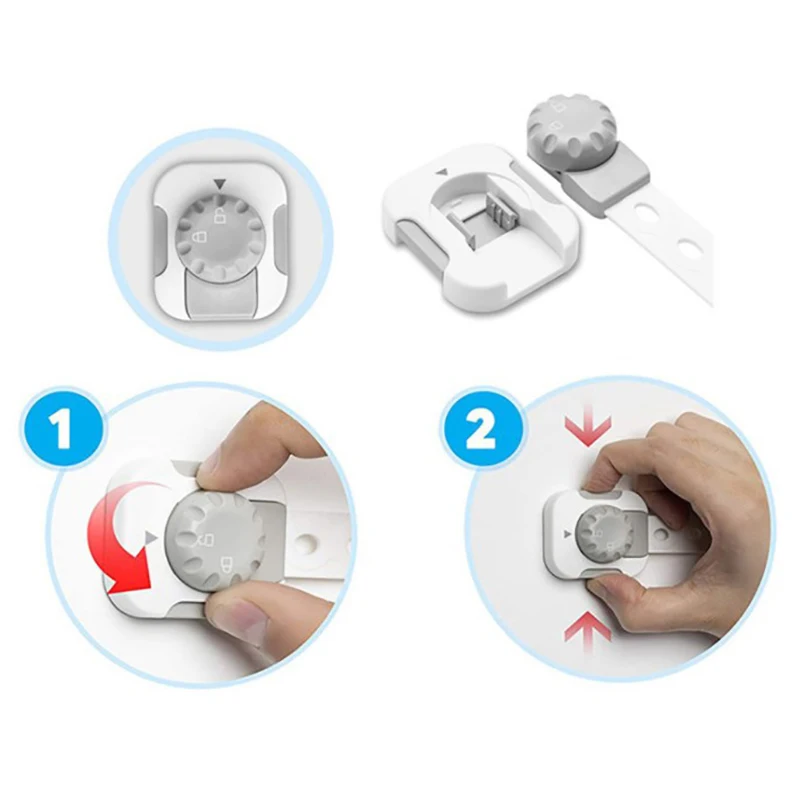 1

2