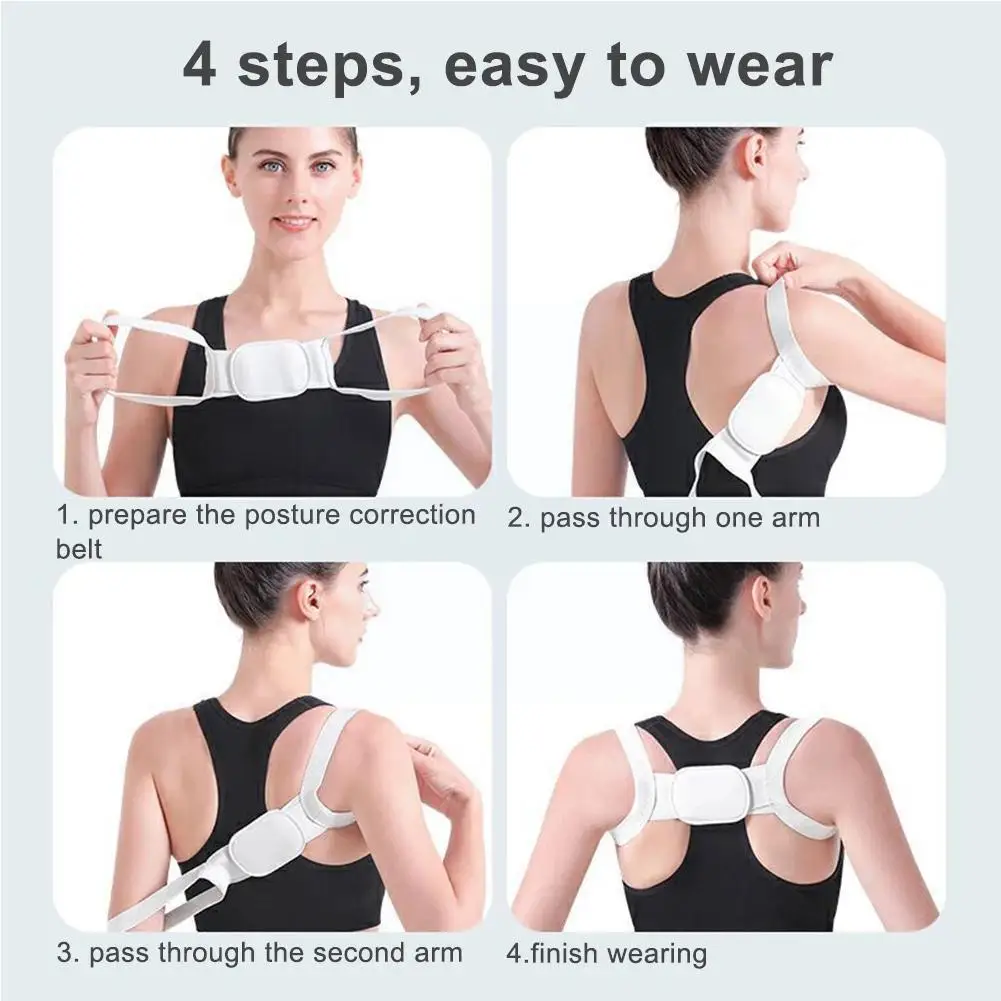 4 steps, easy to wear

1. prepare the posture correction belt

2. pass through one arm

3. pass through the second arm

4.finish wearing