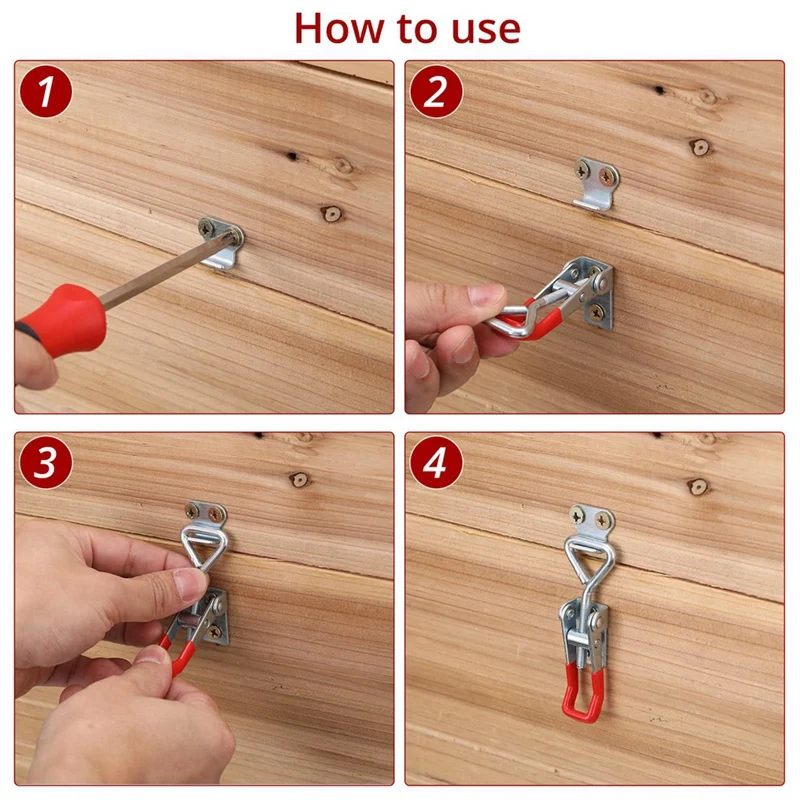 How to use

1

2

3

4