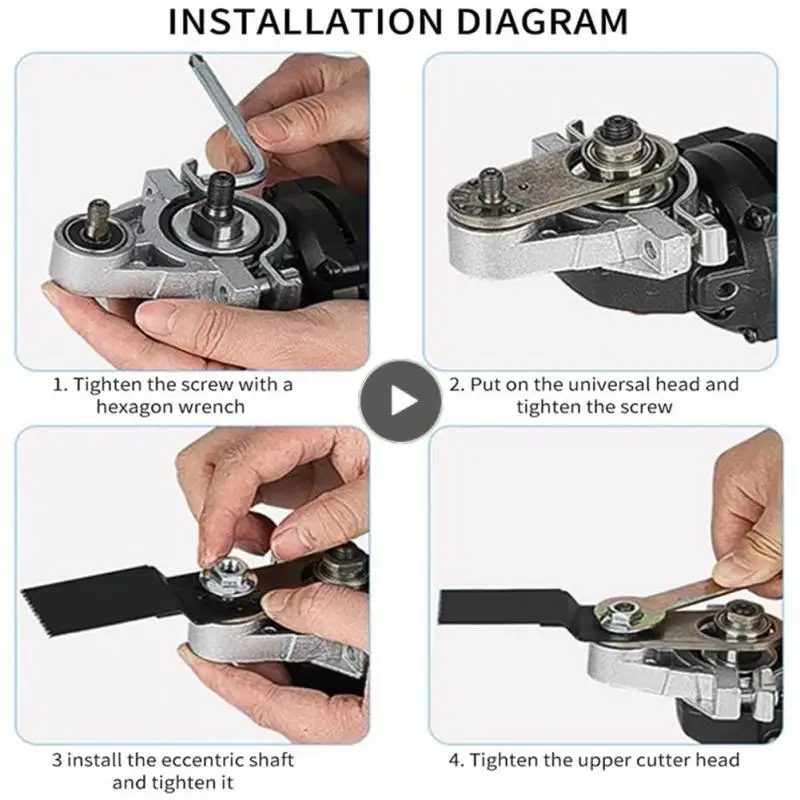 INSTALLATION DIAGRAM

1. Tighten the screw with a hexagon wrench

2. Put on the universal head and tighten the screw

3 install the eccentric shaft and tighten it

4. Tighten the upper cutter head