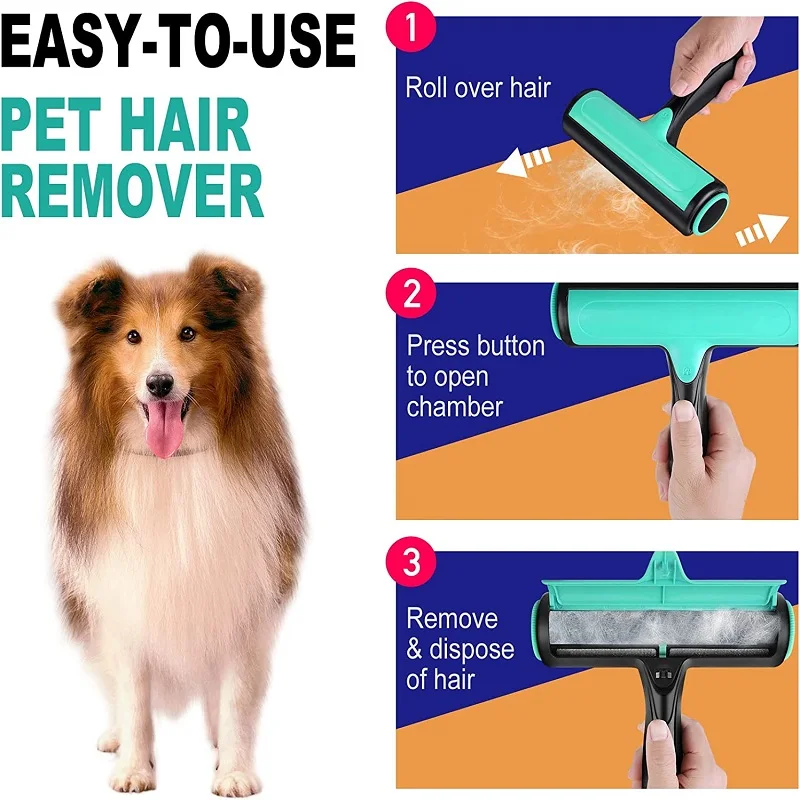 EASY-TO-USE

PET HAIR REMOVER

1

Roll over hair

2

Press button to open chamber

3

Remove & dispose of hair