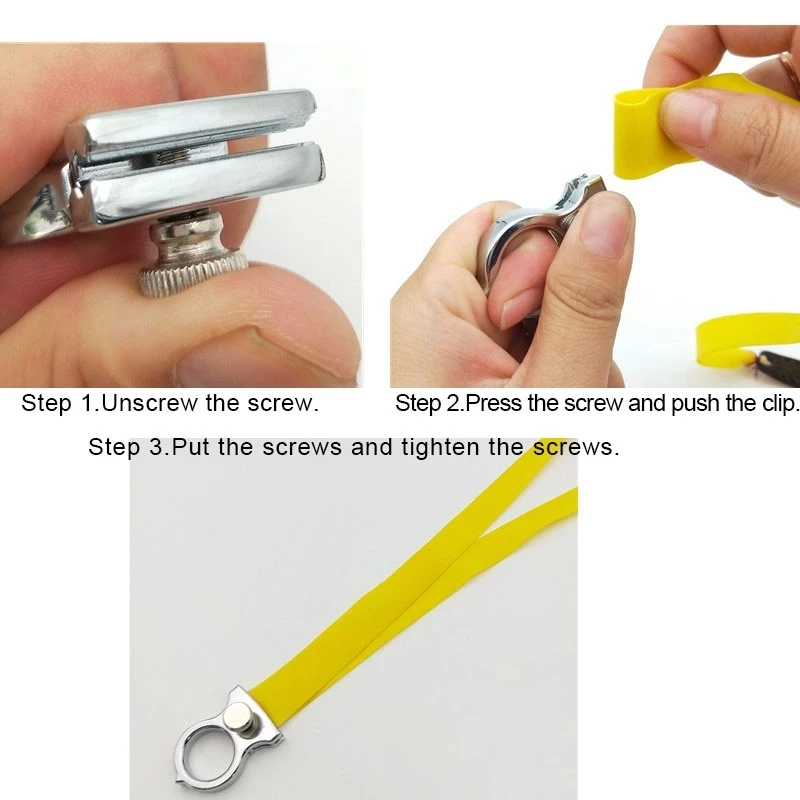 Step 1.Unscrew the screw.

Step 2.Press the screw and push the clip.

Step 3.Put the screws and tighten the screws.