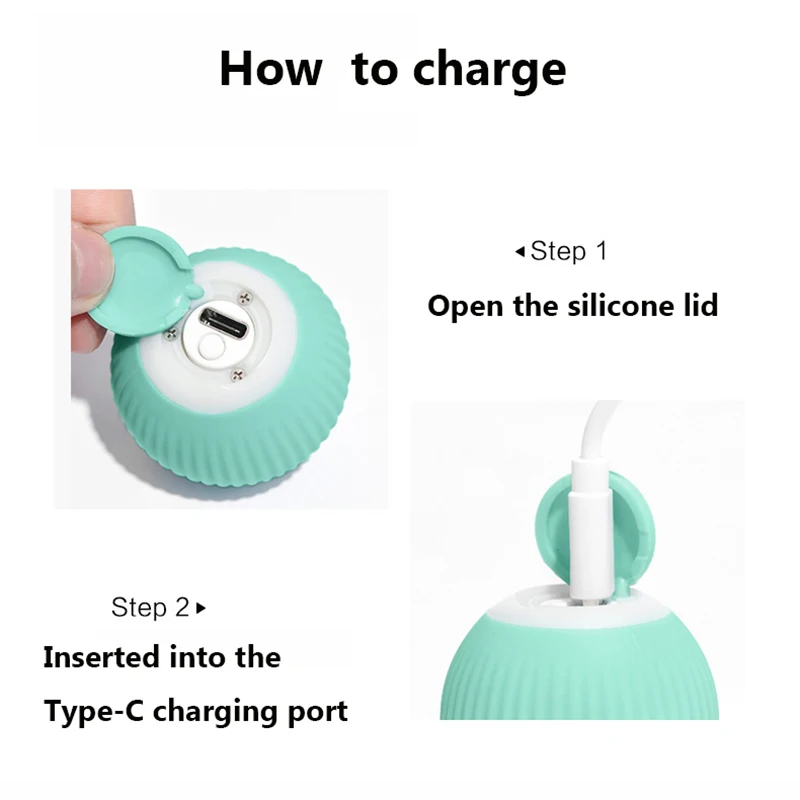 How to charge

◂Step 1

Open the silicone lid

Step 2▸

Inserted into the Type-C charging port