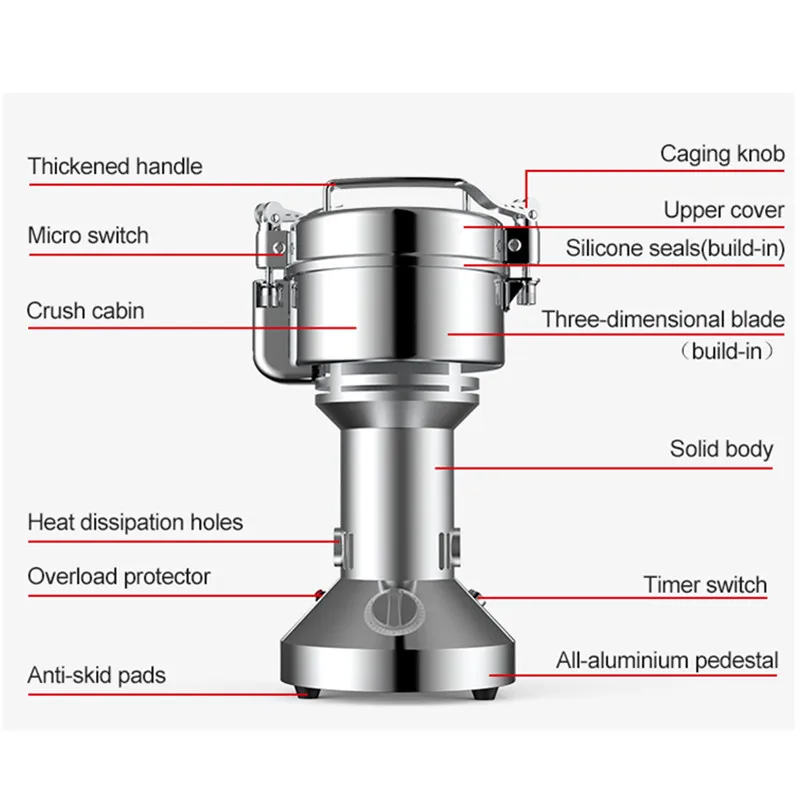 Thickened handle

Micro switch

Crush cabin

Heat dissipation holes

Overload protector

Anti-skid pads

Caging knob

Upper cover

Silicone seals(build-in)

Three-dimensional blade （build-in）

Solid body

Timer switch

All-aluminium pedestal