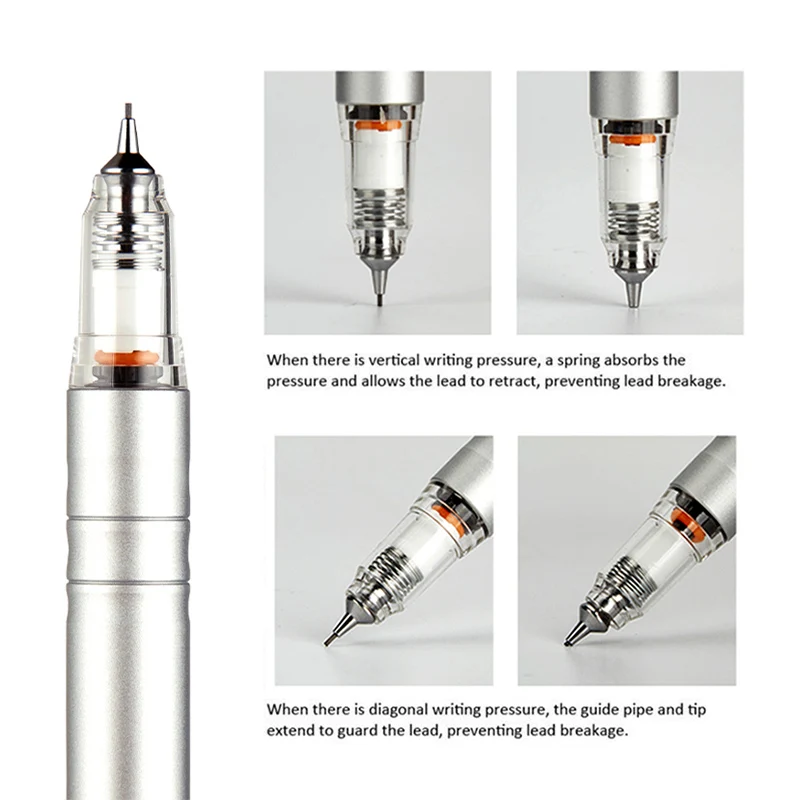 When there is vertical writing pressure, a spring absorbs the pressure and allows the lead to retract, preventing lead breakage.

When there is diagonal writing pressure, the guide pipe and tip extend to guard the lead, preventing lead breakage.