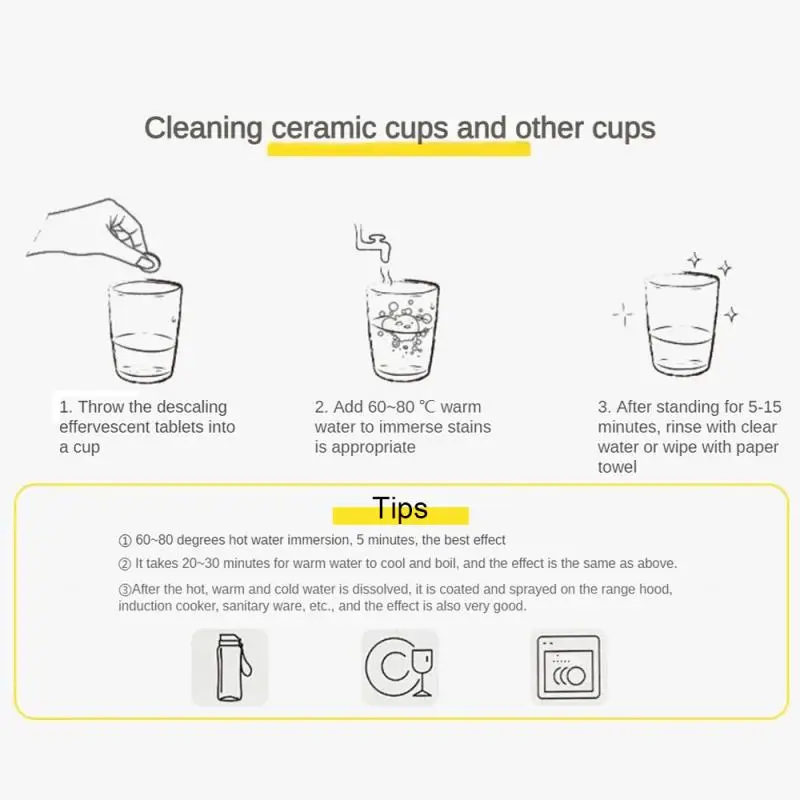 Cleaning ceramic cups and other cups

1. Throw the descaling effervescent tablets into a cup

2. Add 60~80 ℃ warm water to immerse stains is appropriate

3. After standing for 5-15 minutes, rinse with clear water or wipe with paper towel

Tips

① 60~80 degrees hot water immersion, 5 minutes, the best effect

② It takes 20~30 minutes for warm water to cool and boil, and the effect is the same as above.

③After the hot, warm and cold water is dissolved, it is coated and sprayed on the range hood, induction cooker, sanitary ware, etc., and the effect is also very good.