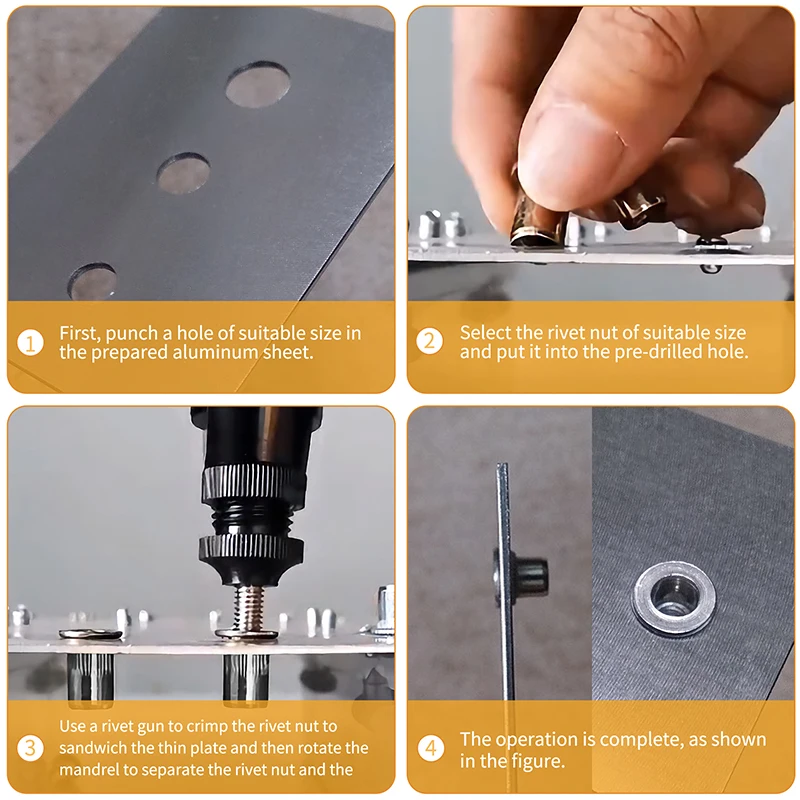 1 First, punch a hole of suitable size in the prepared aluminum sheet.

2 Select the rivet nut of suitable size and put it into the pre-drilled hole.

3 Use a rivet gun to crimp the rivet nut to sandwich the thin plate and then rotate the mandrel to separate the rivet nut and the

4 The operation is complete, as shown in the figure.