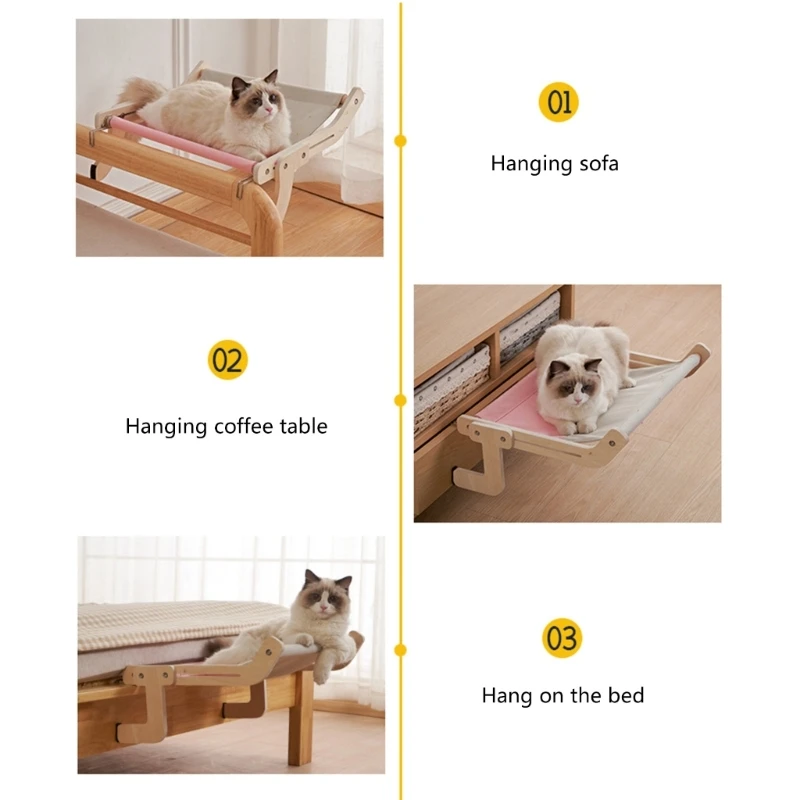 01

Hanging sofa

02

Hanging coffee table

03

Hang on the bed