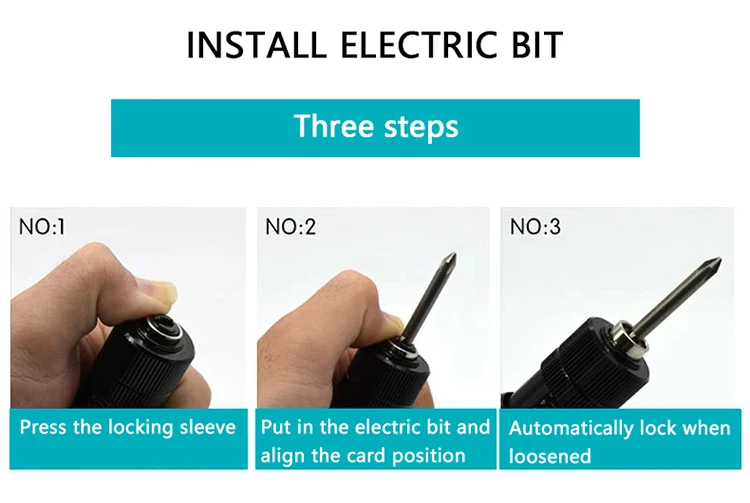 INSTALL ELECTRIC BIT

Three steps

NO:1

Press the locking sleeve

NO:2

Put in the electric bit and align the card position

NO:3

Automatically lock when loosened