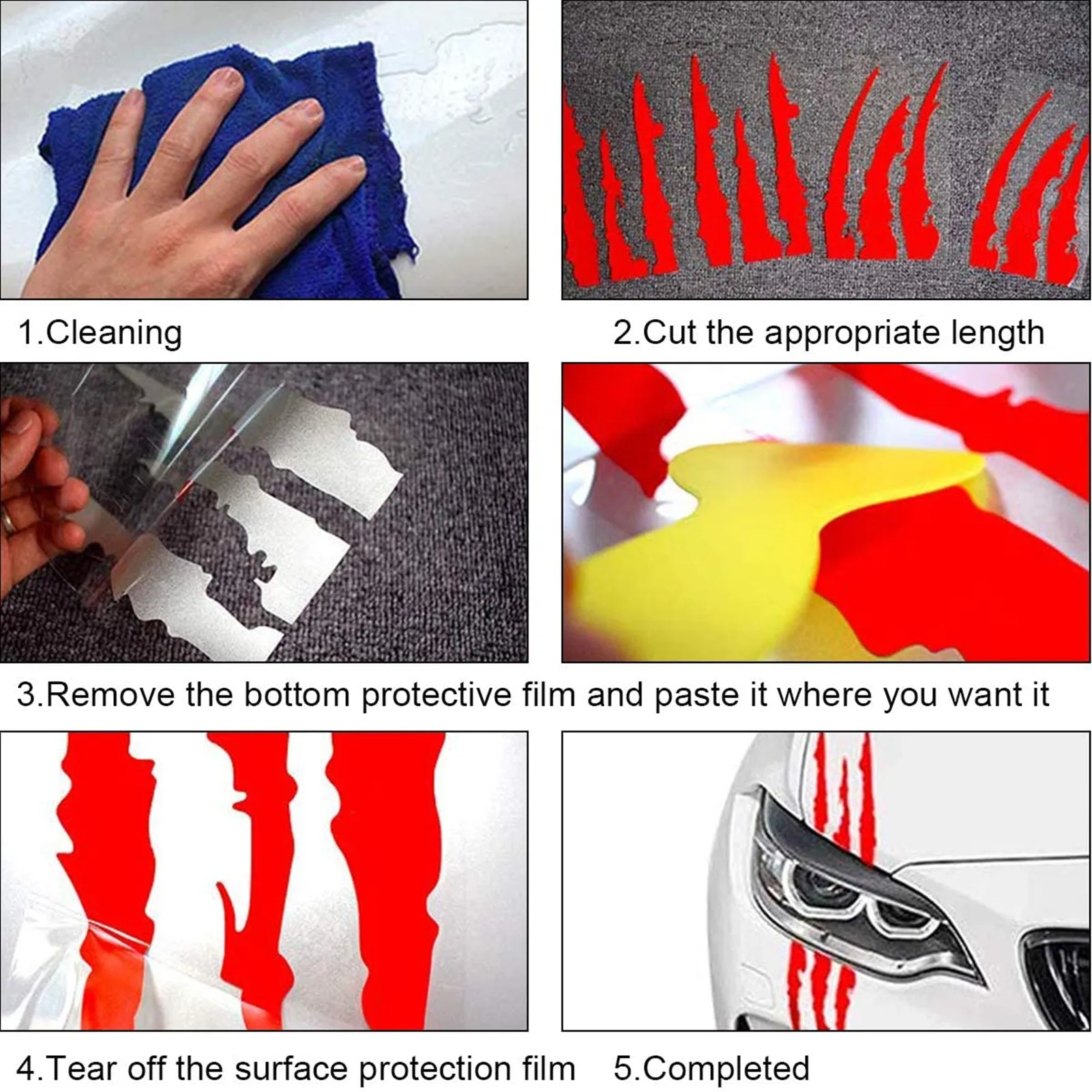 1.Cleaning

2.Cut the appropriate length

3.Remove the bottom protective film and paste it where you want it

4.Tear off the surface protection film

5.Completed