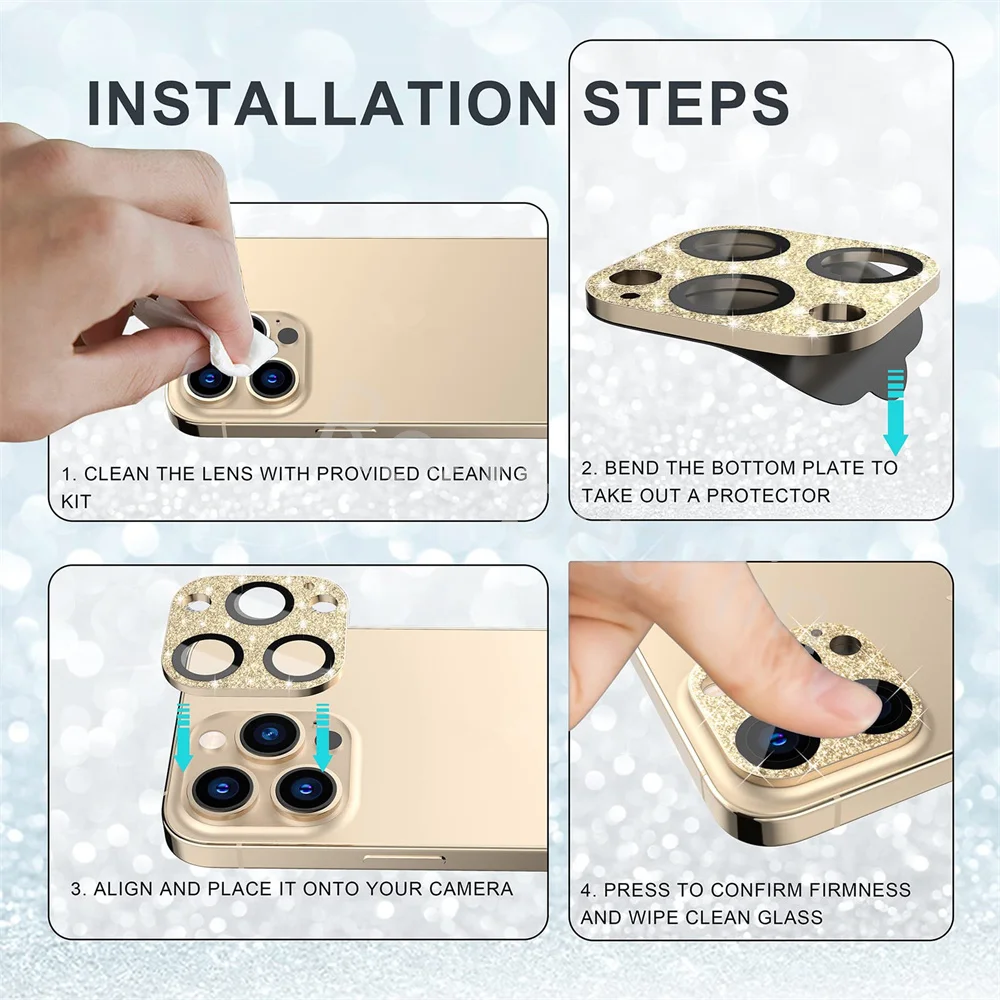 INSTALLATION STEPS

1. CLEAN THE LENS WITH PROVIDED CLEANING KIT

2. BEND THE BOTTOM PLATE TO TAKE OUT A PROTECTOR

3. ALIGN AND PLACE IT ONTO YOUR CAMERA

4. PRESS TO CONFIRM FIRMNESS AND WIPE CLEAN GLASS