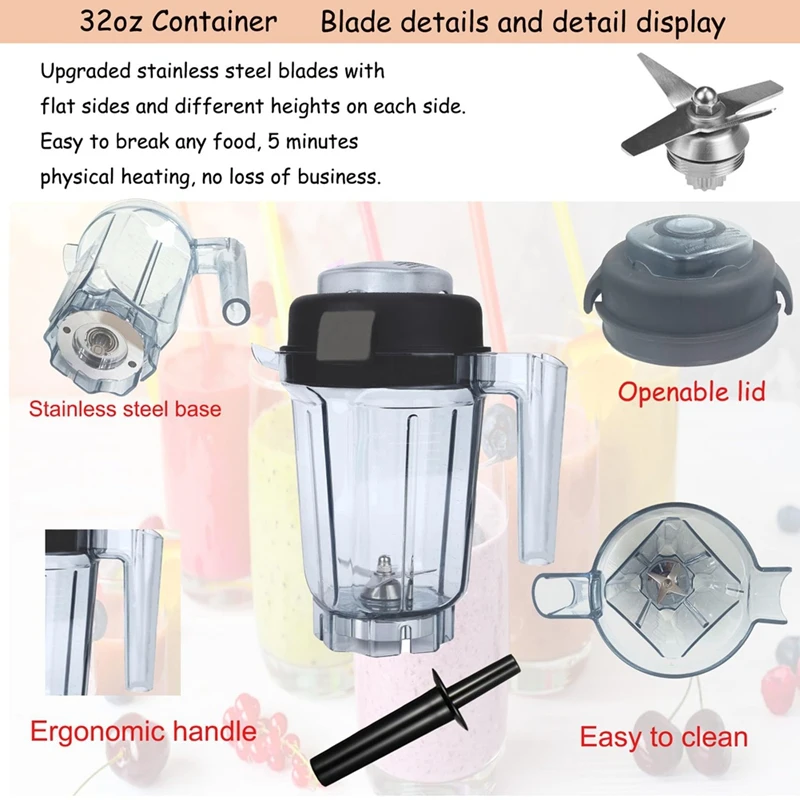 32oz Container Blade details and detail display

Upgraded stainless steel blades with flat sides and different heights on each side. Easy to break any food, 5 minutes physical heating, no loss of business.

Stainless steel base

Openable lid

Ergonomic handle

Easy to clean