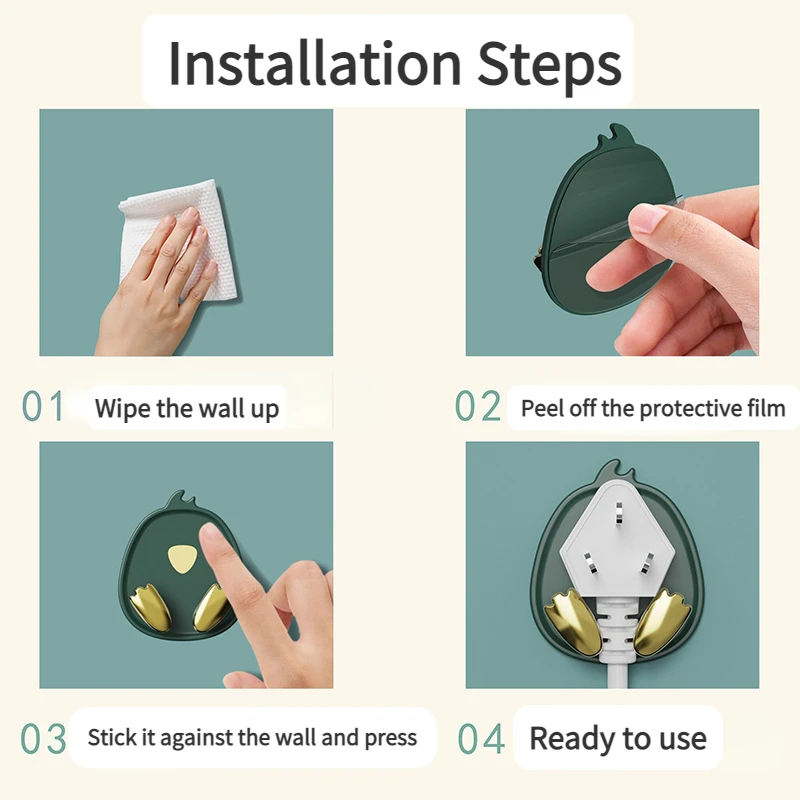 Installation Steps

01 Wipe the wall up

02 Peel off the protective film

03 Stick it against the wall and press

04 Ready to use