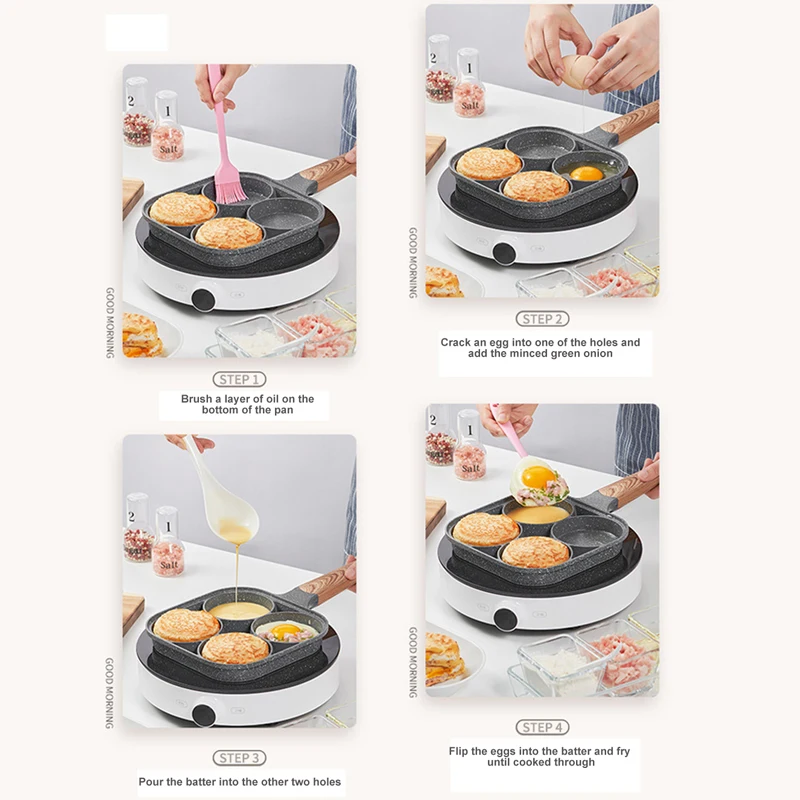 2 1 Salt

GOOD MORNING

STEP 1

Brush a layer of oil on the bottom of the pan

2 1 Salt

GOOD MORNING

STEP 2

Crack an egg into one of the holes and add the minced green onion

2 1 Salt

GOOD MORNING

STEP 3

Pour the batter into the other two holes

2 1 Salt

GOOD MORNING

STEP 4

Flip the eggs into the batter and fry until cooked through