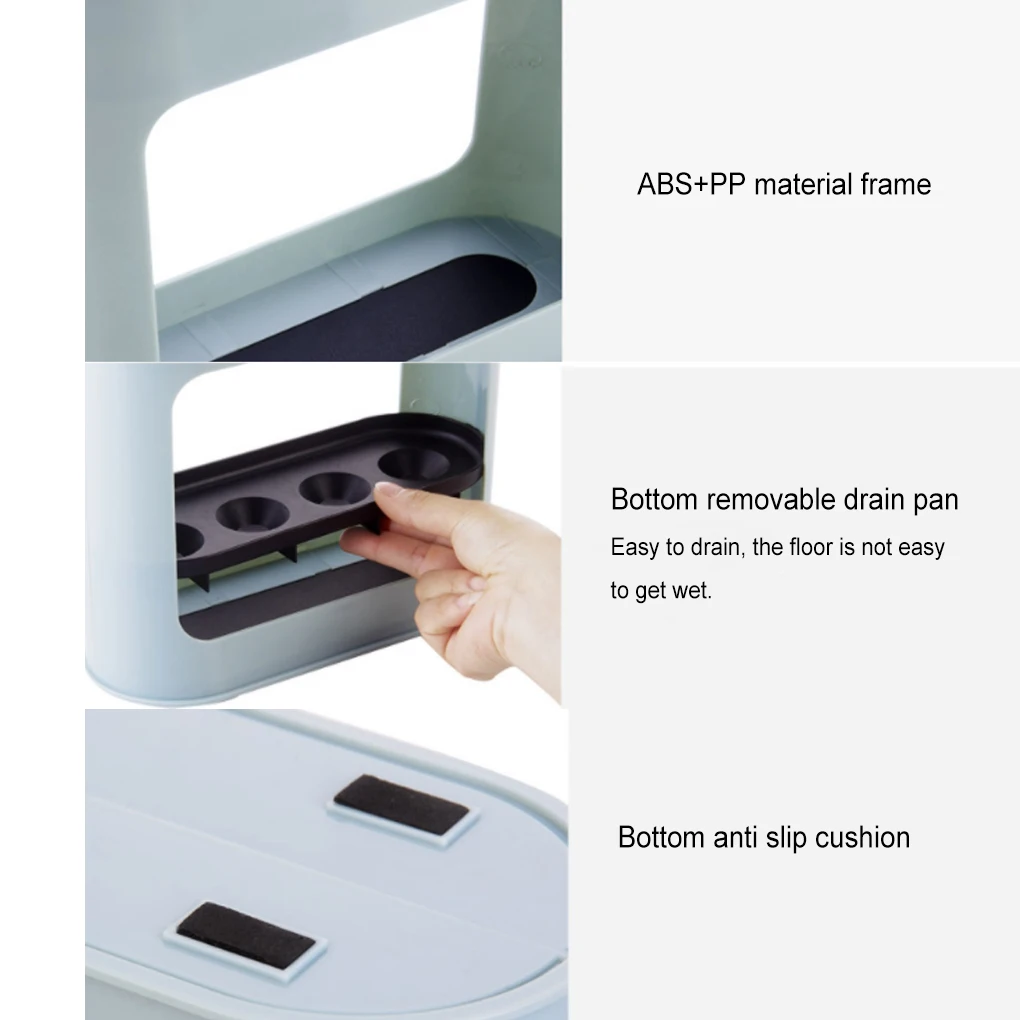 ABS+PP material frame

Bottom removable drain pan

Easy to drain, the floor is not easy to get wet.

Bottom anti slip cushion