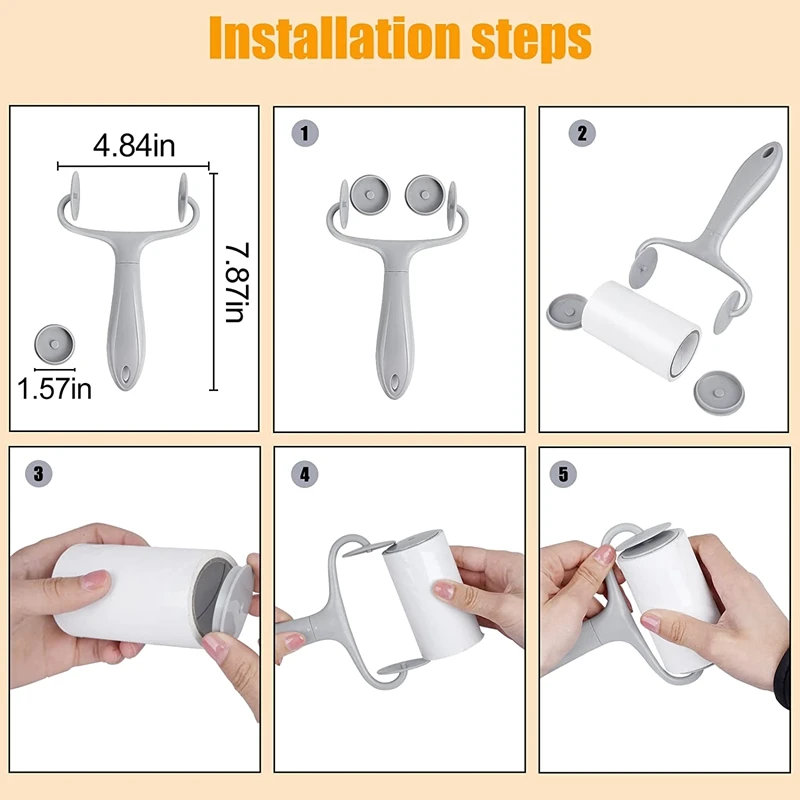 Installation steps

4.84in

7.87in

1.57in

1

2

3

4

5