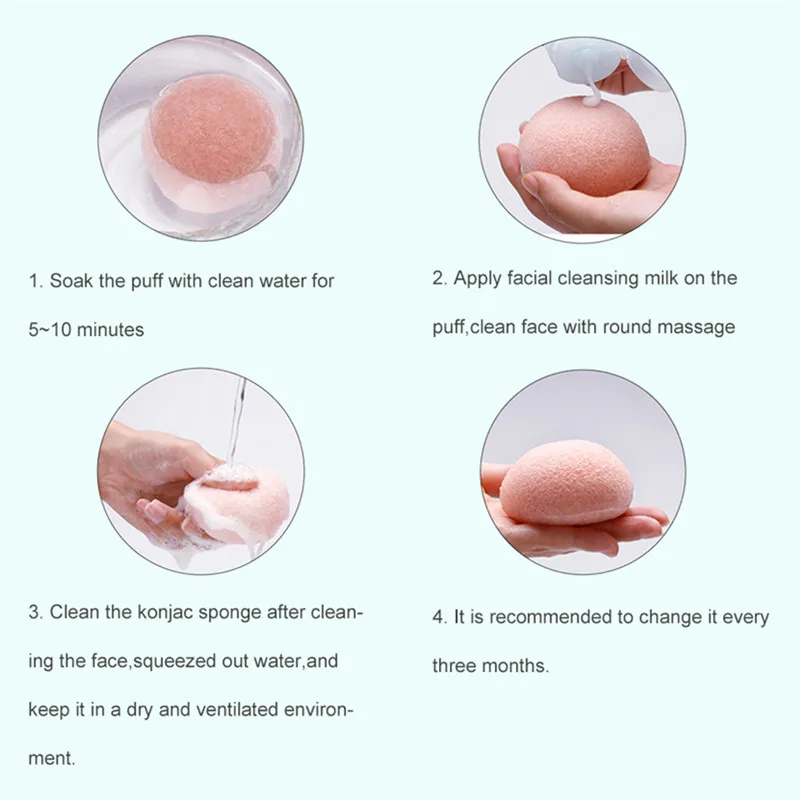 1. Soak the puff with clean water for 5~10 minutes

2. Apply facial cleansing milk on the puff,clean face with round massage

3. Clean the konjac sponge after cleaning the face,squeezed out water,and keep it in a dry and ventilated environment.

4. It is recommended to change it every three months.