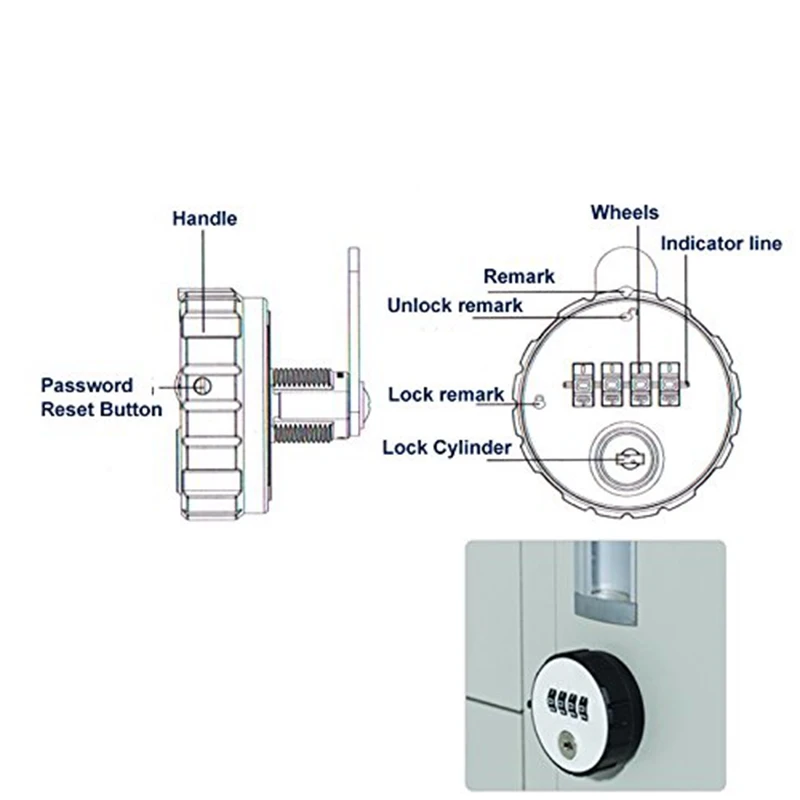 Handle

Password Reset Button

Wheels

Indicator line

Remark

Unlock remark

Lock remark

Lock Cylinder