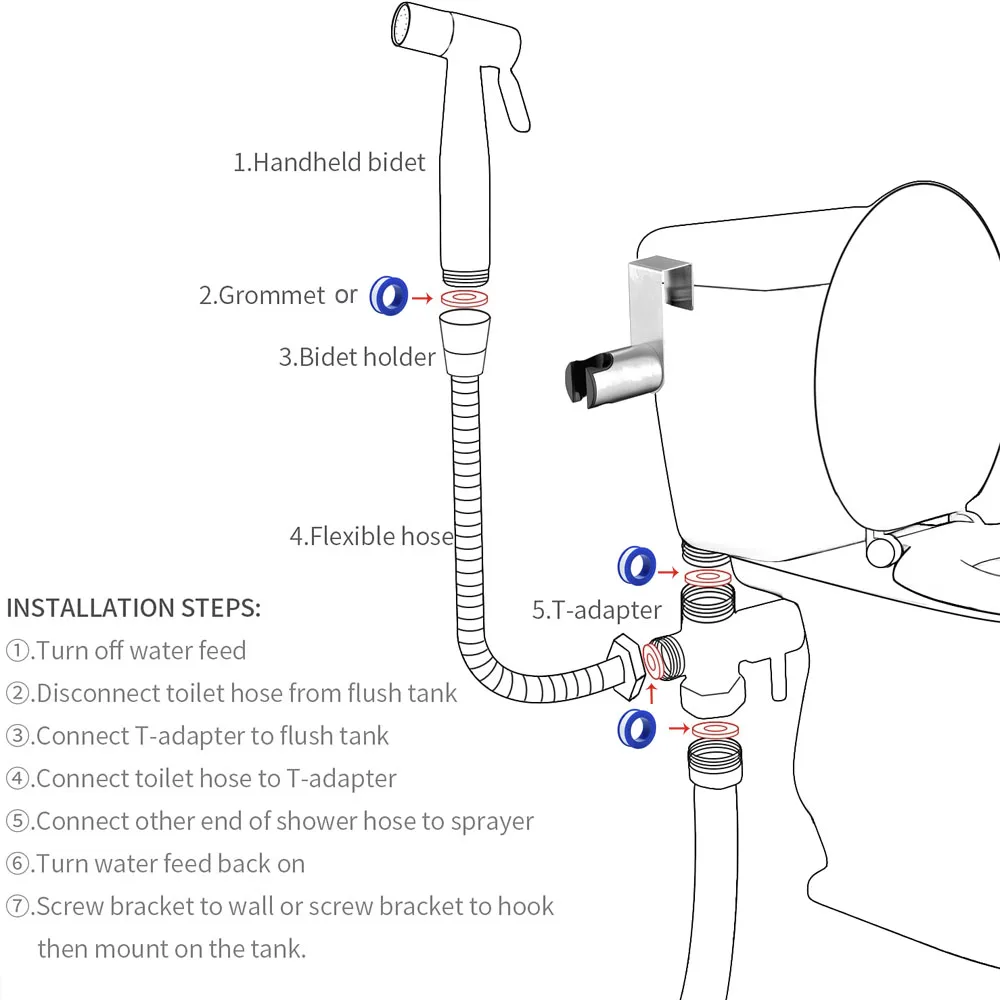 1.Handheld bidet

2.Grommet or

3.Bidet holder

4.Flexible hose

5.T-adapter

INSTALLATION STEPS:

①.Turn off water feed

②.Disconnect toilet hose from flush tank

③.Connect T-adapter to flush tank

④.Connect toilet hose to T-adapter

⑤.Connect other end of shower hose to sprayer

⑥.Turn water feed back on

⑦.Screw bracket to wall or screw bracket to hook then mount on the tank.