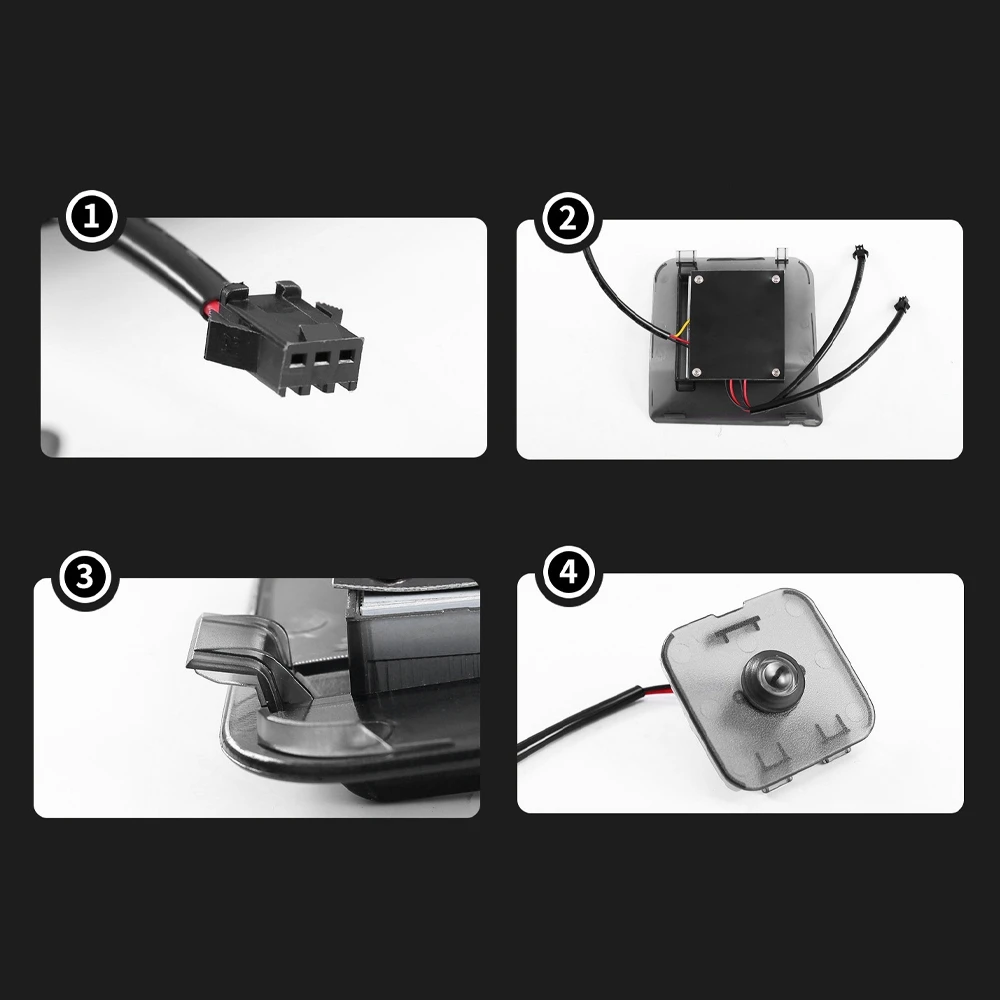 1

2

3

4