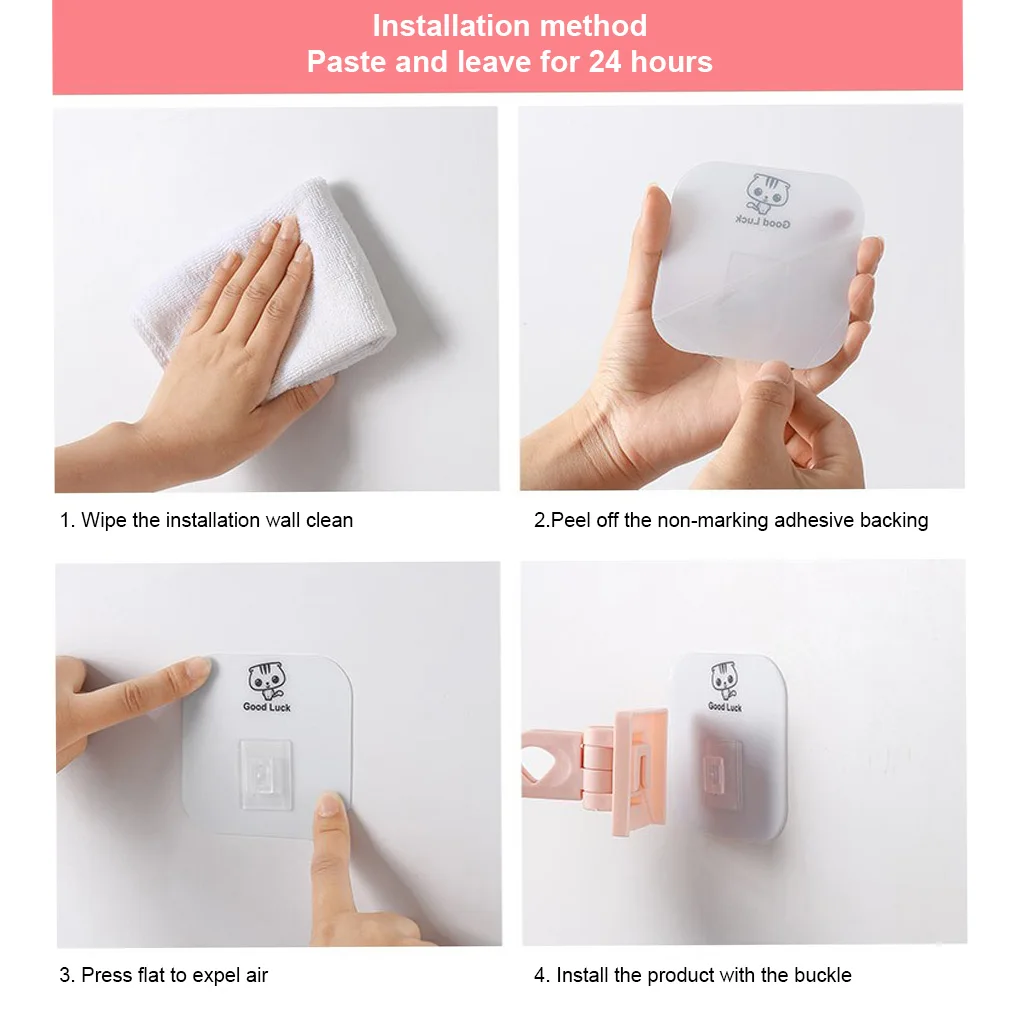 Installation method
Paste and leave for 24 hours

Good Luck

1. Wipe the installation wall clean

2.Peel off the non-marking adhesive backing

Good Luck

Good Luck

3. Press flat to expel air

4. Install the product with the buckle