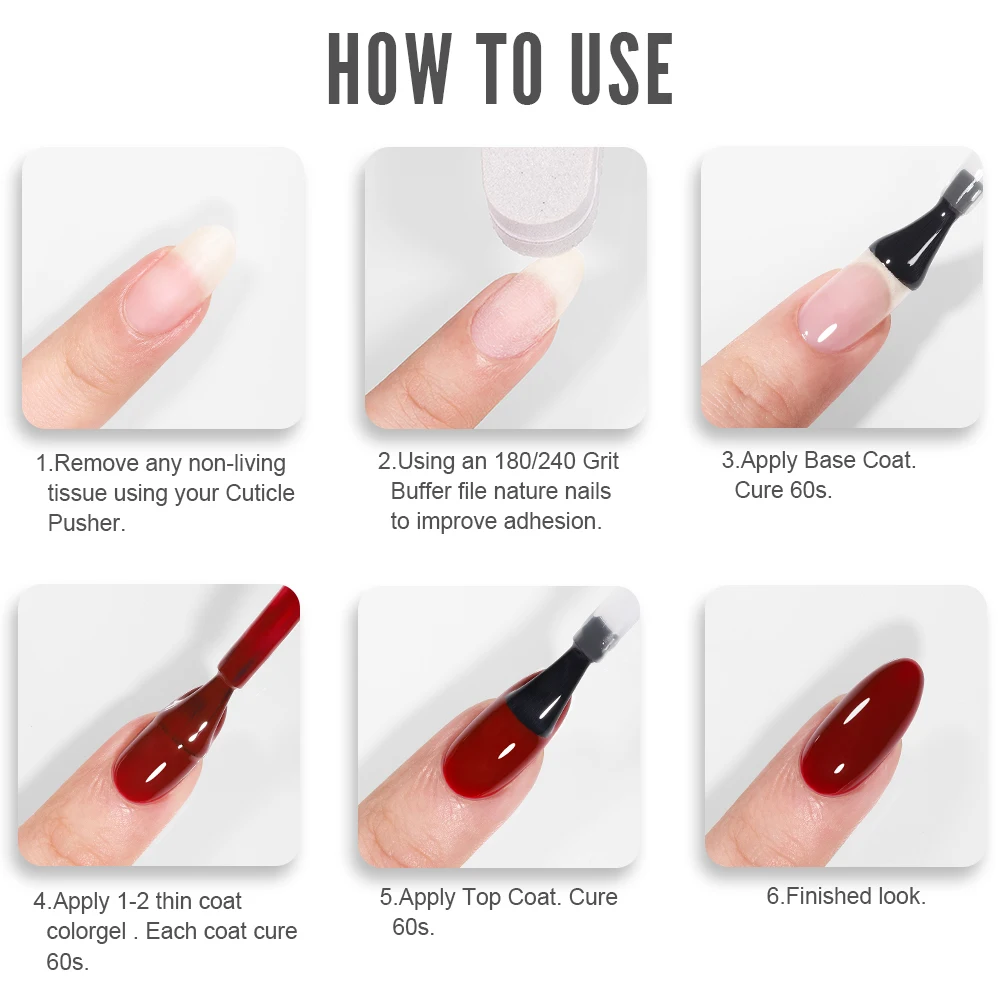 HOW TO USE

1.Remove any non-living tissue using your Cuticle Pusher.

2.Using an 180/240 Grit Buffer file nature nails to improve adhesion.

3.Apply Base Coat. Cure 60s.

4.Apply 1-2 thin coat colorgel . Each coat cure 60s.

5.Apply Top Coat. Cure 60s.

6.Finished look.