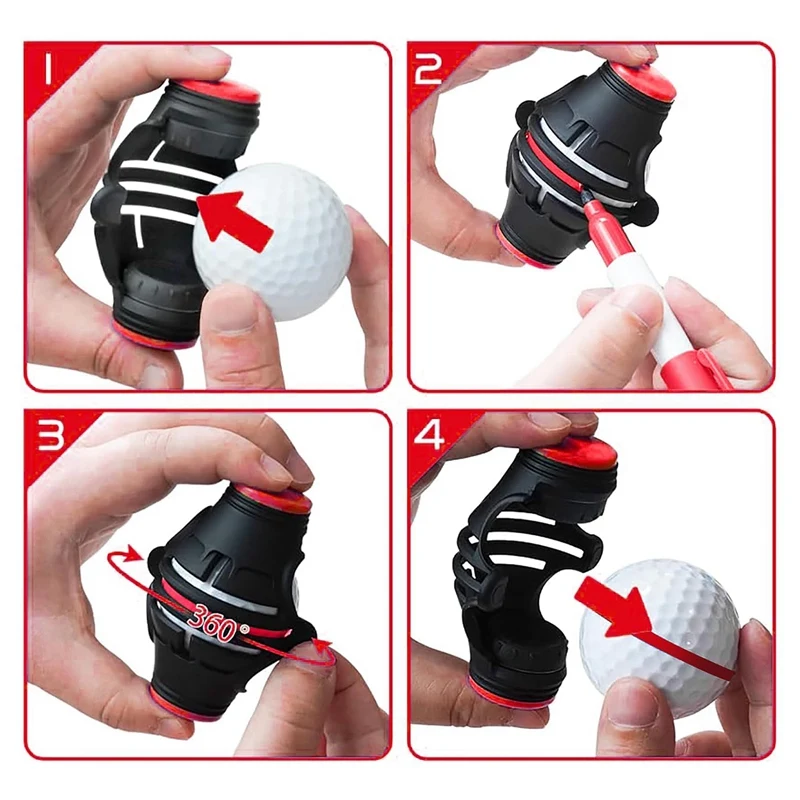 1
2
3
360°
4