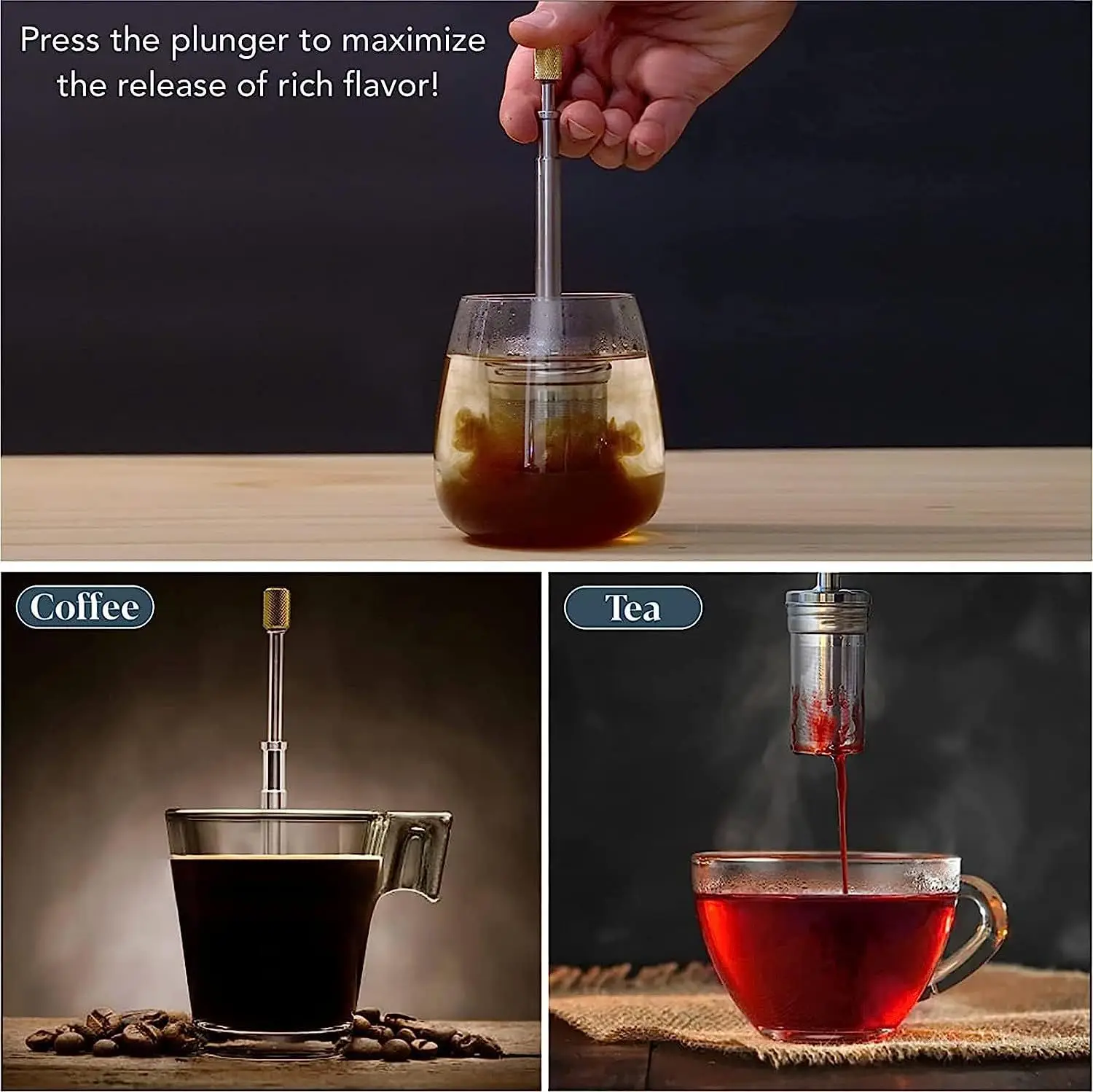 Press the plunger to maximize the release of rich flavor!

Coffee

Tea