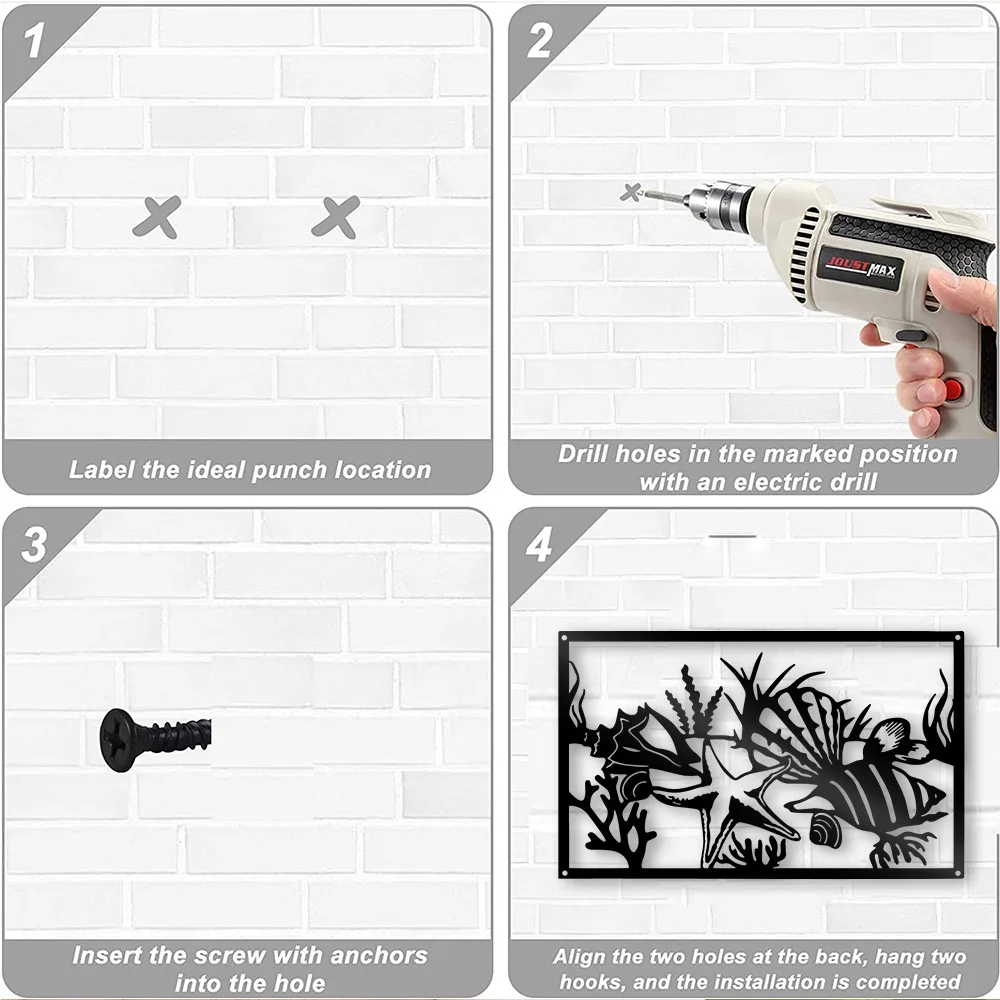 1

Label the ideal punch location

2

JOUSTMAX

Drill holes in the marked position with an electric drill

3

Insert the screw with anchors into the hole

4

Align the two holes at the back, hang two hooks, and the installation is completed