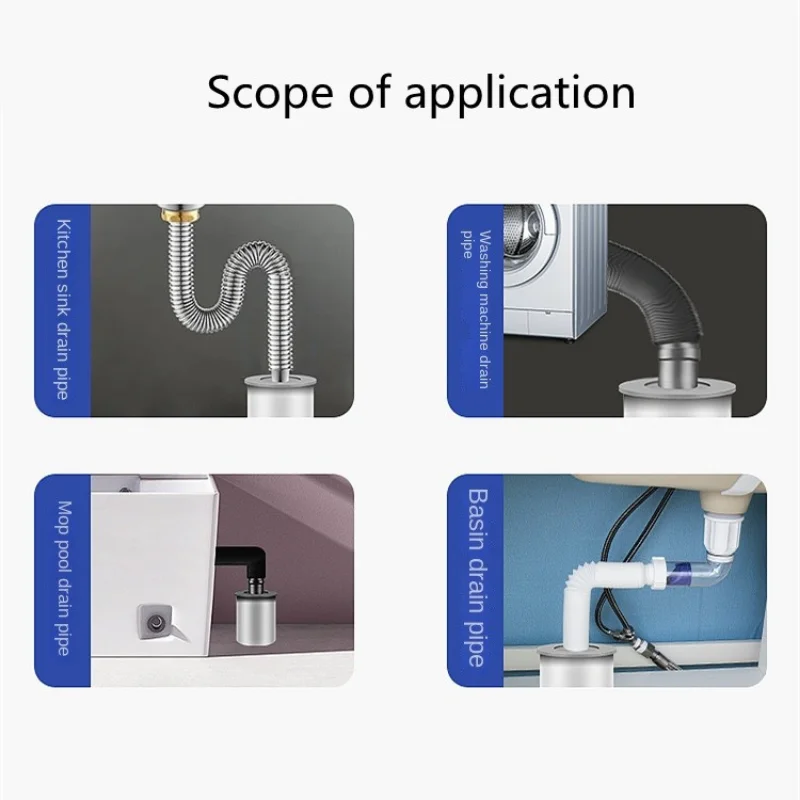 Scope of application

Kitchen sink drain pipe

Washing machine drain pipe

Mop pool drain pipe

Basin drain pipe