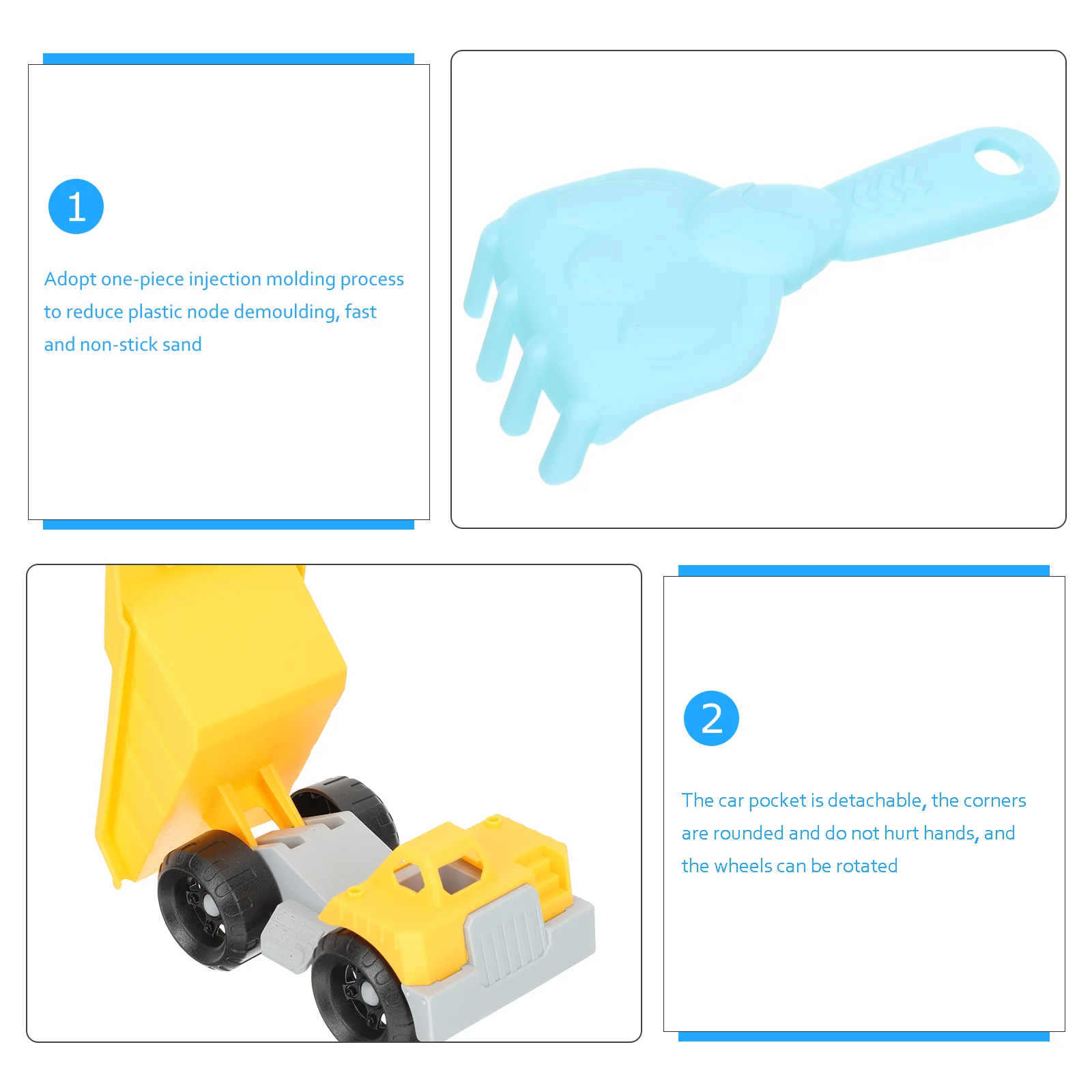 1

Adopt one-piece injection molding process to reduce plastic node demoulding, fast and non-stick sand

2

The car pocket is detachable, the corners are rounded and do not hurt hands, and the wheels can be rotated