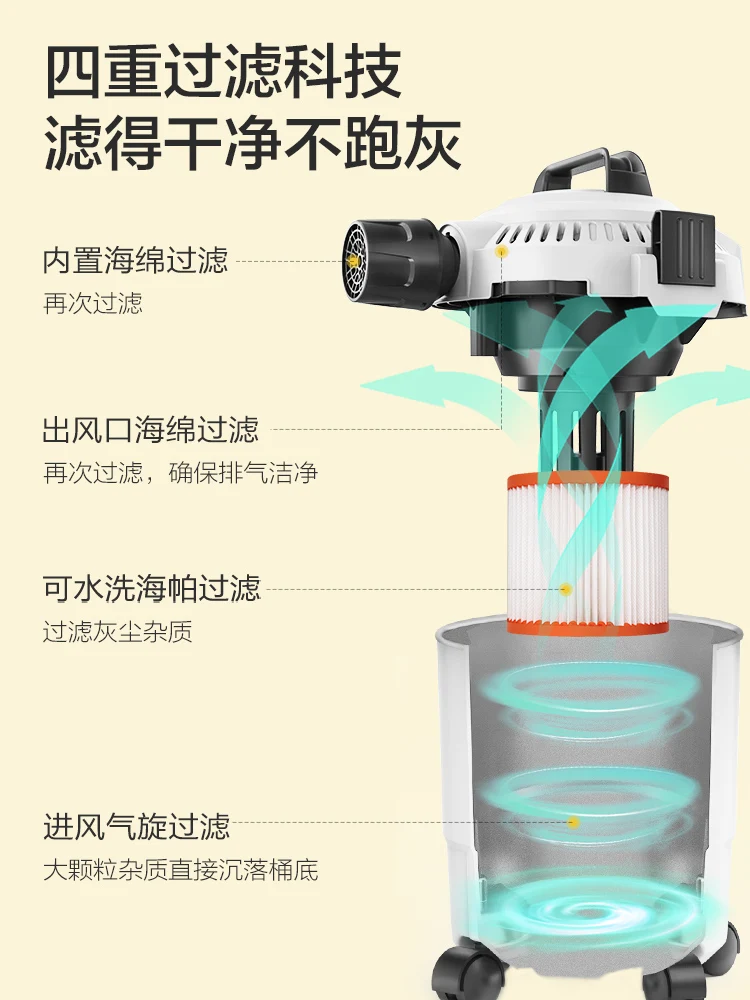 四重过滤科技
滤得干净不跑灰

内置海绵过滤
再次过滤

出风口海绵过滤
再次过滤，确保排气洁净

可水洗海帕过滤
过滤灰尘杂质

进风气旋过滤
大颗粒杂质直接沉落桶底