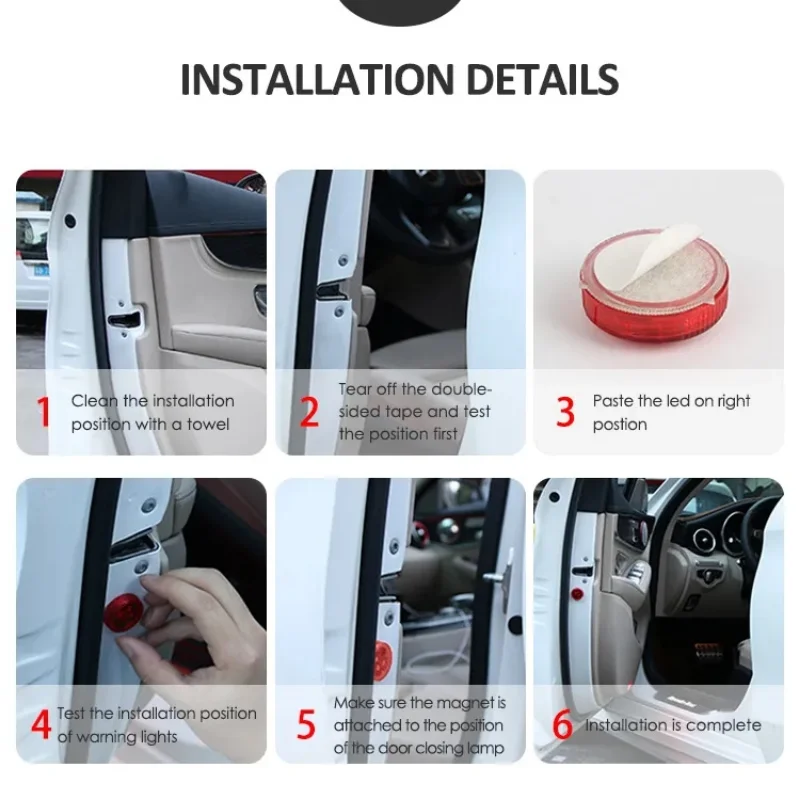 INSTALLATION DETAILS

1 Clean the installation position with a towel

2 Tear off the double-sided tape and test the position first

3 Paste the led on right postion

4 Test the installation position of warning lights

5 Make sure the magnet is attached to the position of the door closing lamp

6 Installation is complete